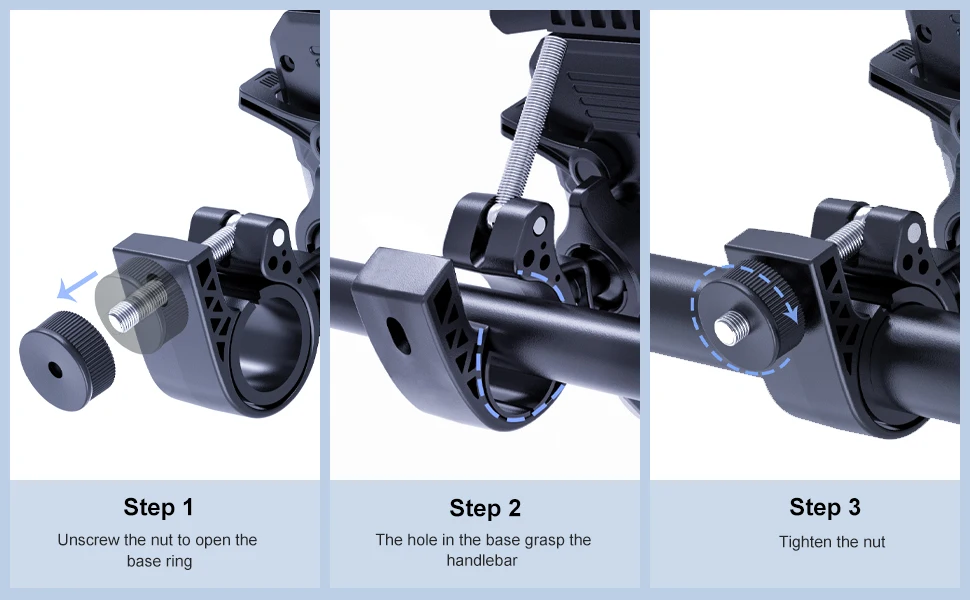 Step 1

Unscrew the nut to open the base ring

Step 2

The hole in the base grasp the handlebar

Step 3

Tighten the nut