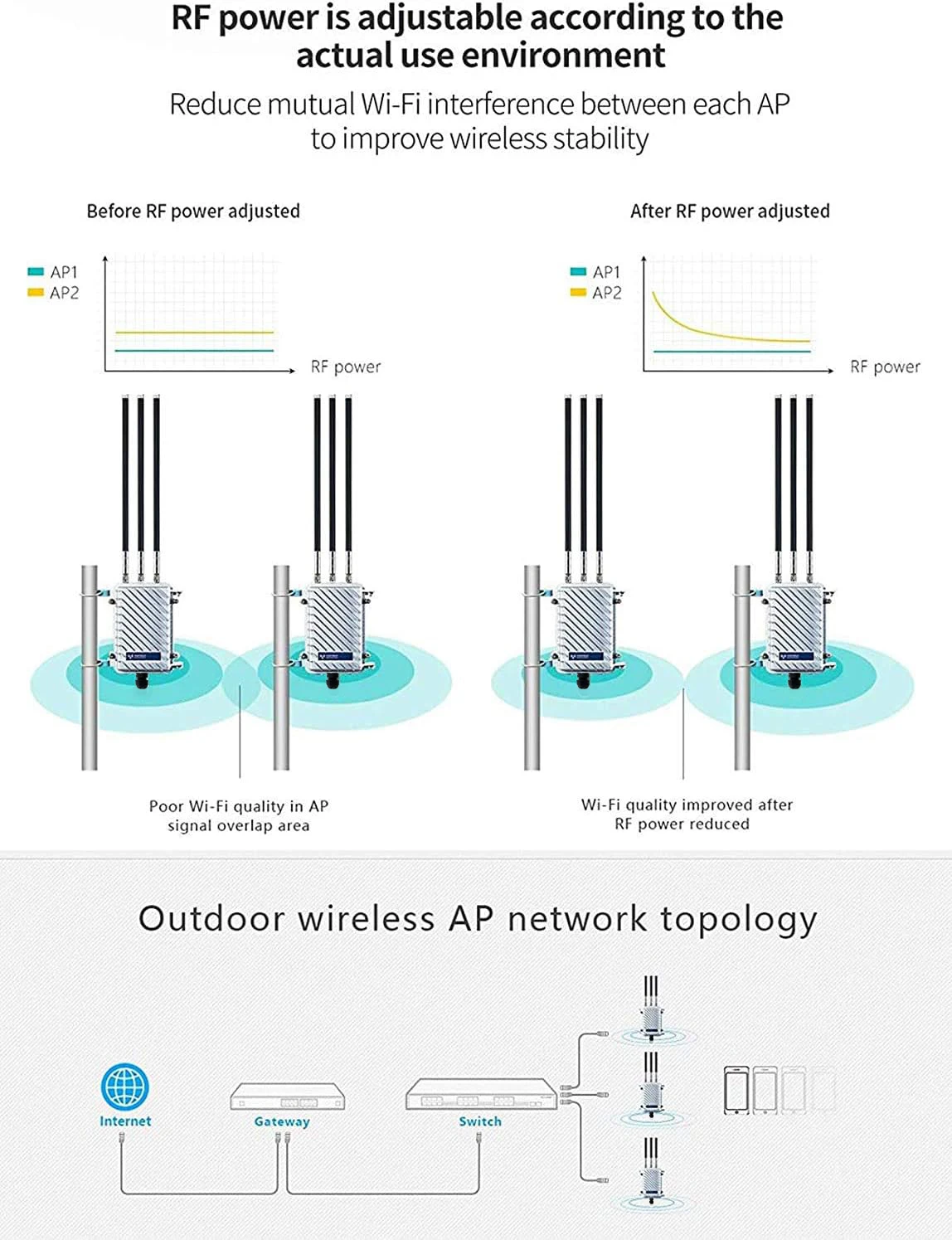 RF power is adjustable according to the actual use environment

Reduce mutual Wi-Fi interference between each AP to improve wireless stability

Before RF power adjusted

AP1
AP2

RF power

After RF power adjusted

AP1
AP2

RF power

Poor Wi-Fi quality in AP signal overlap area

Wi-Fi quality improved after RF power reduced

Outdoor wireless AP network topology

Internet

Gateway

Switch