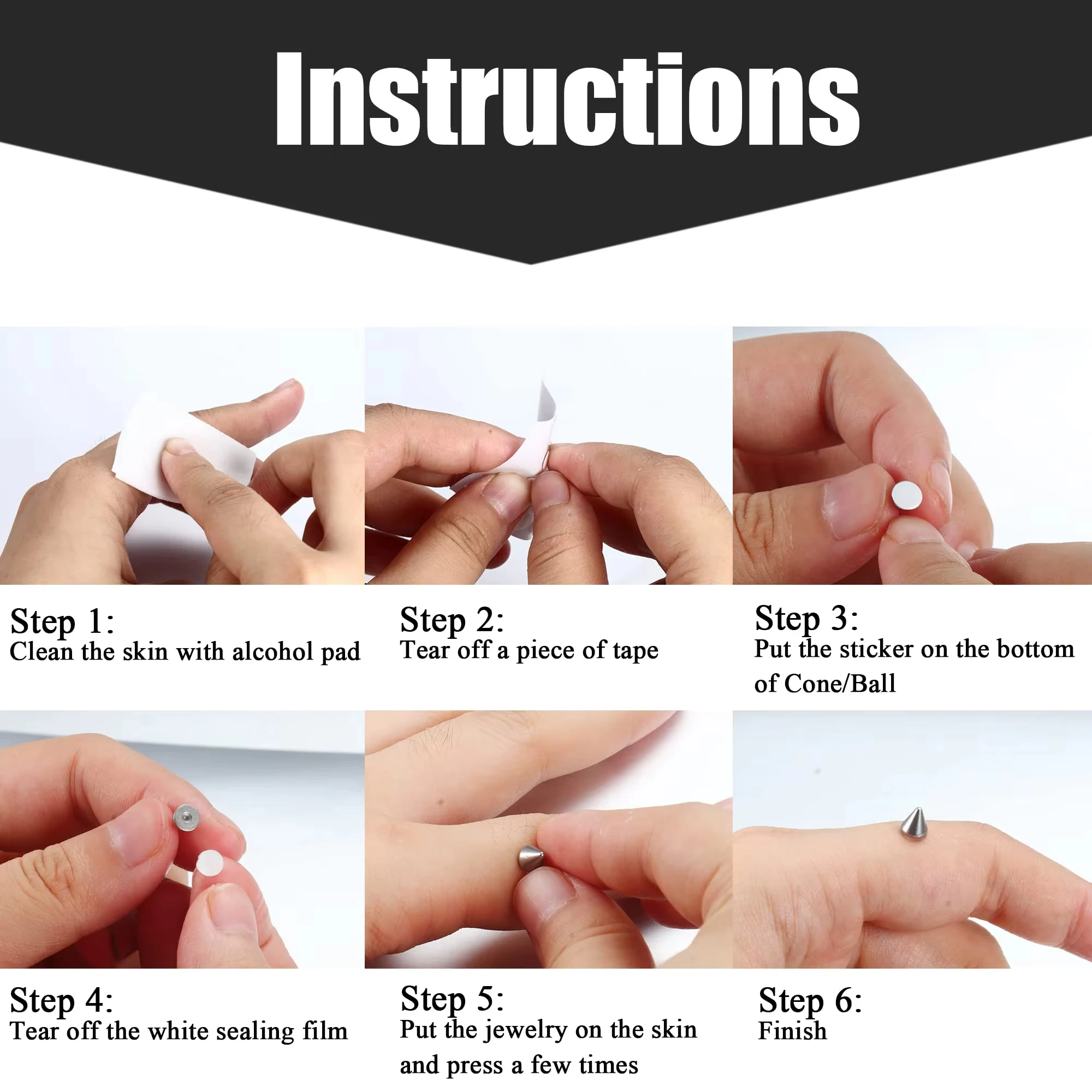 Instructions

Step 1:
Clean the skin with alcohol pad

Step 2:
Tear off a piece of tape

Step 3:
Put the sticker on the bottom of Cone/Ball

Step 4:
Tear off the white sealing film

Step 5:
Put the jewelry on the skin and press a few times

Step 6:
Finish