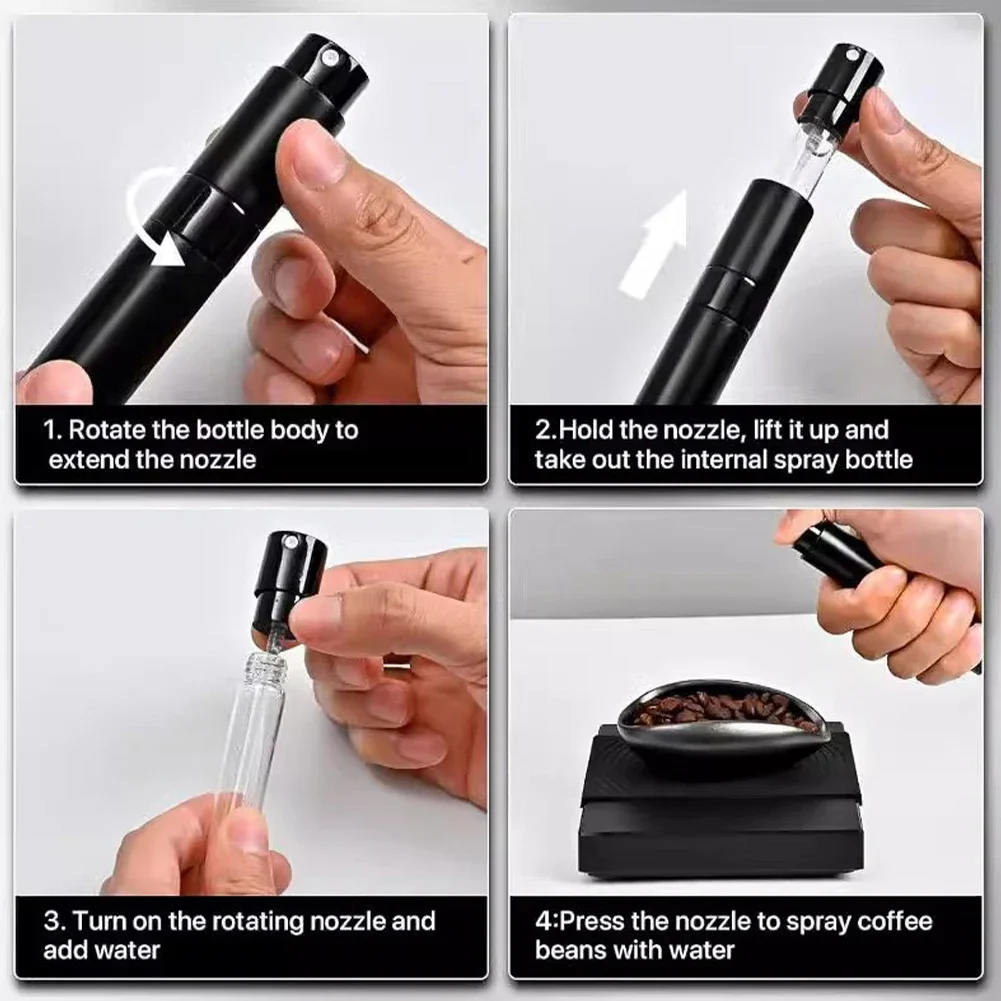 1. Rotate the bottle body to extend the nozzle

2.Hold the nozzle, lift it up and take out the internal spray bottle

3. Turn on the rotating nozzle and add water

4:Press the nozzle to spray coffee beans with water