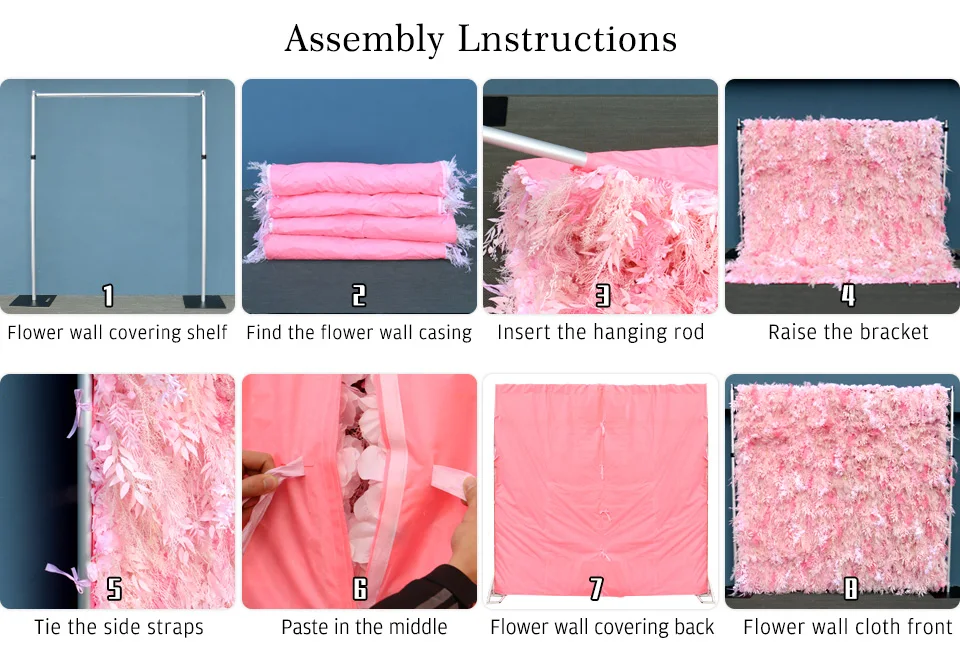 Assembly Lnstructions

1
Flower wall covering shelf

2
Find the flower wall casing

3
Insert the hanging rod

4
Raise the bracket

5
Tie the side straps

6
Paste in the middle

7
Flower wall covering back

8
Flower wall cloth front