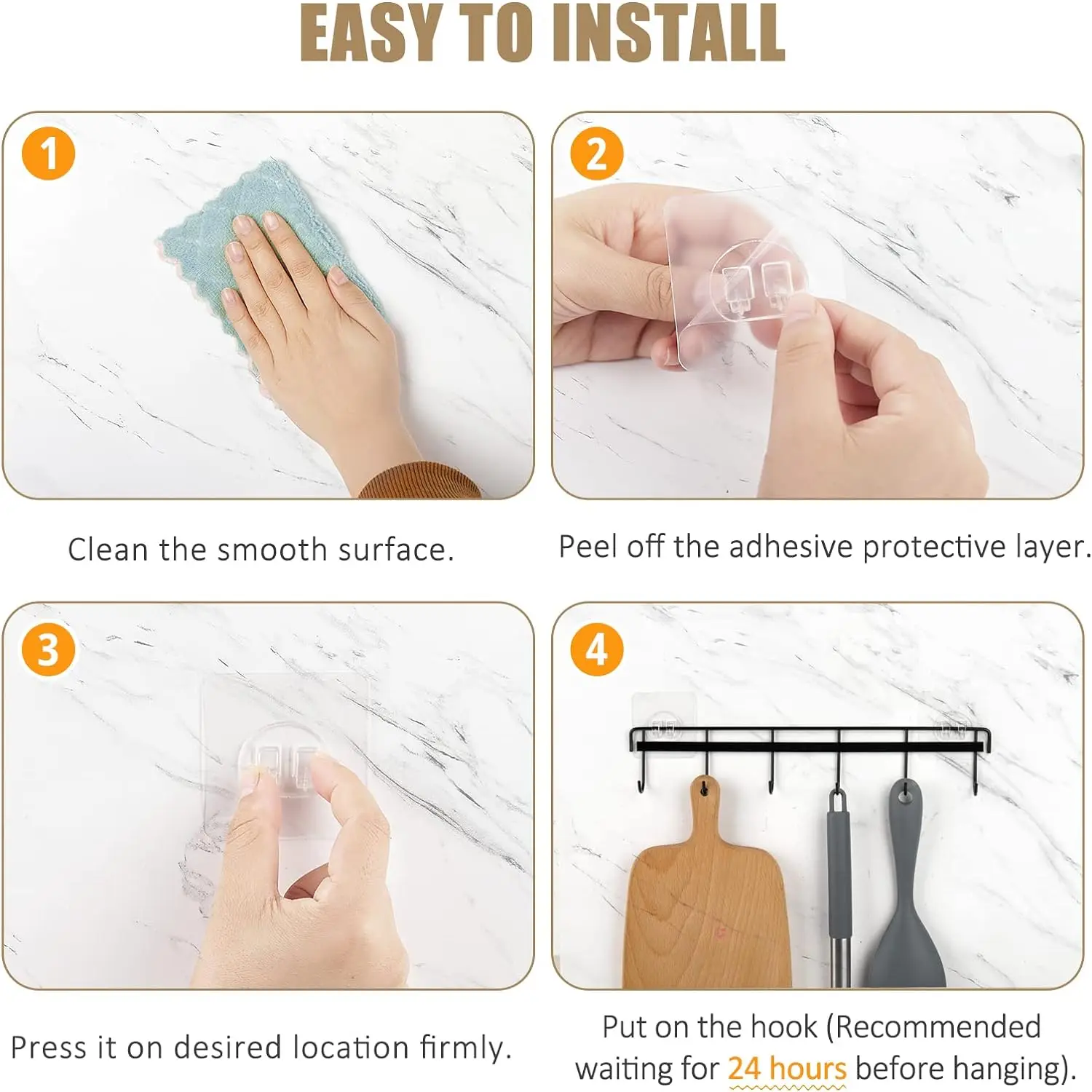 EASY TO INSTALL

1

Clean the smooth surface.

2

Peel off the adhesive protective layer.

3

Press it on desired location firmly.

4

Put on the hook (Recommended waiting for 24 hours before hanging).