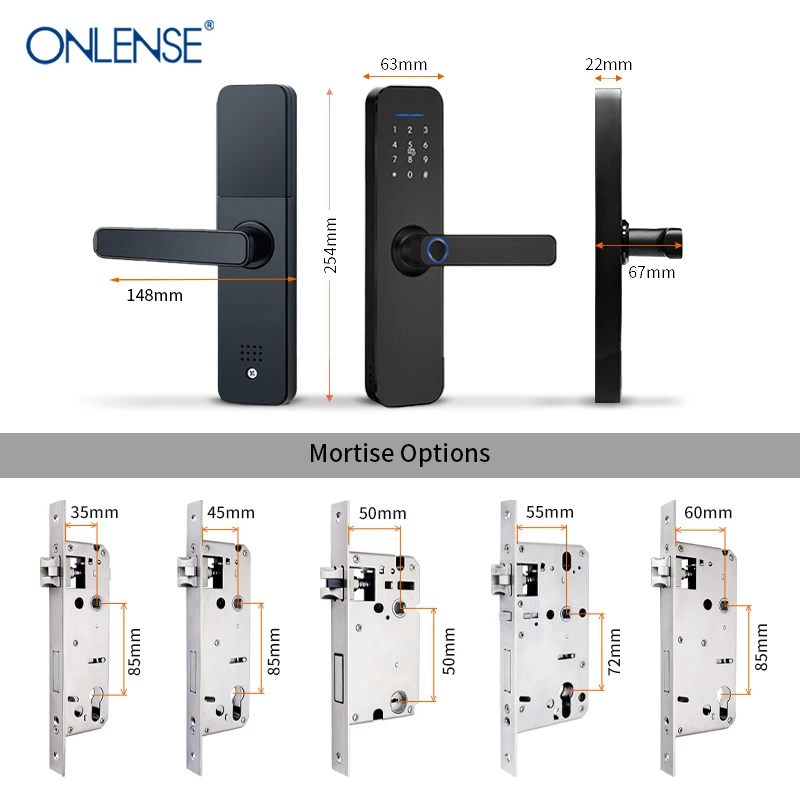 ONLENSE®

63mm

22mm

1 2 3
4 5 6
7 8 9
* 0 #

254mm

148mm

67mm

Mortise Options

35mm
85mm

45mm
85mm

50mm
50mm

55mm
72mm

60mm
85mm