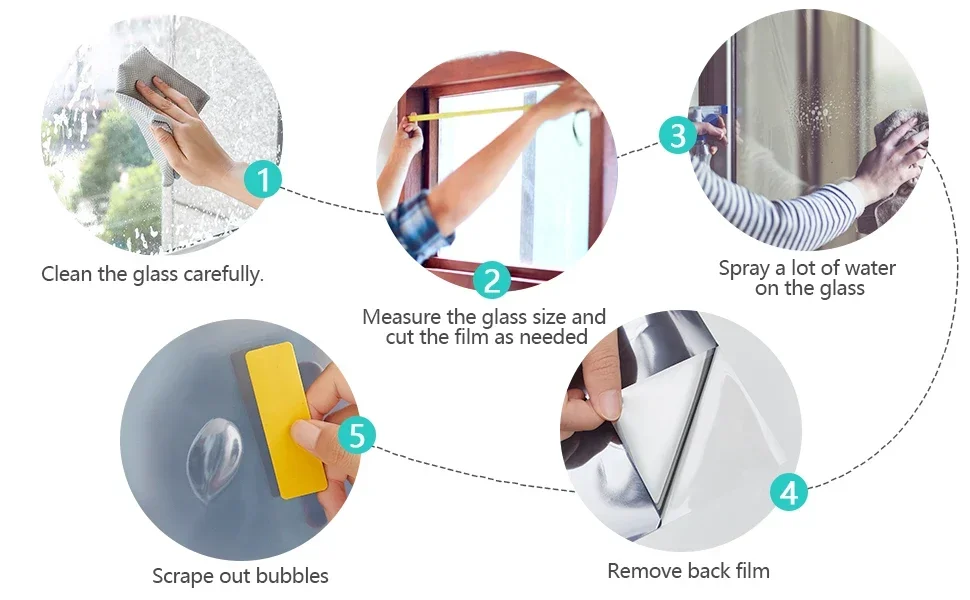 1

Clean the glass carefully.

2

Measure the glass size and cut the film as needed

3

Spray a lot of water on the glass

4

Remove back film

5

Scrape out bubbles