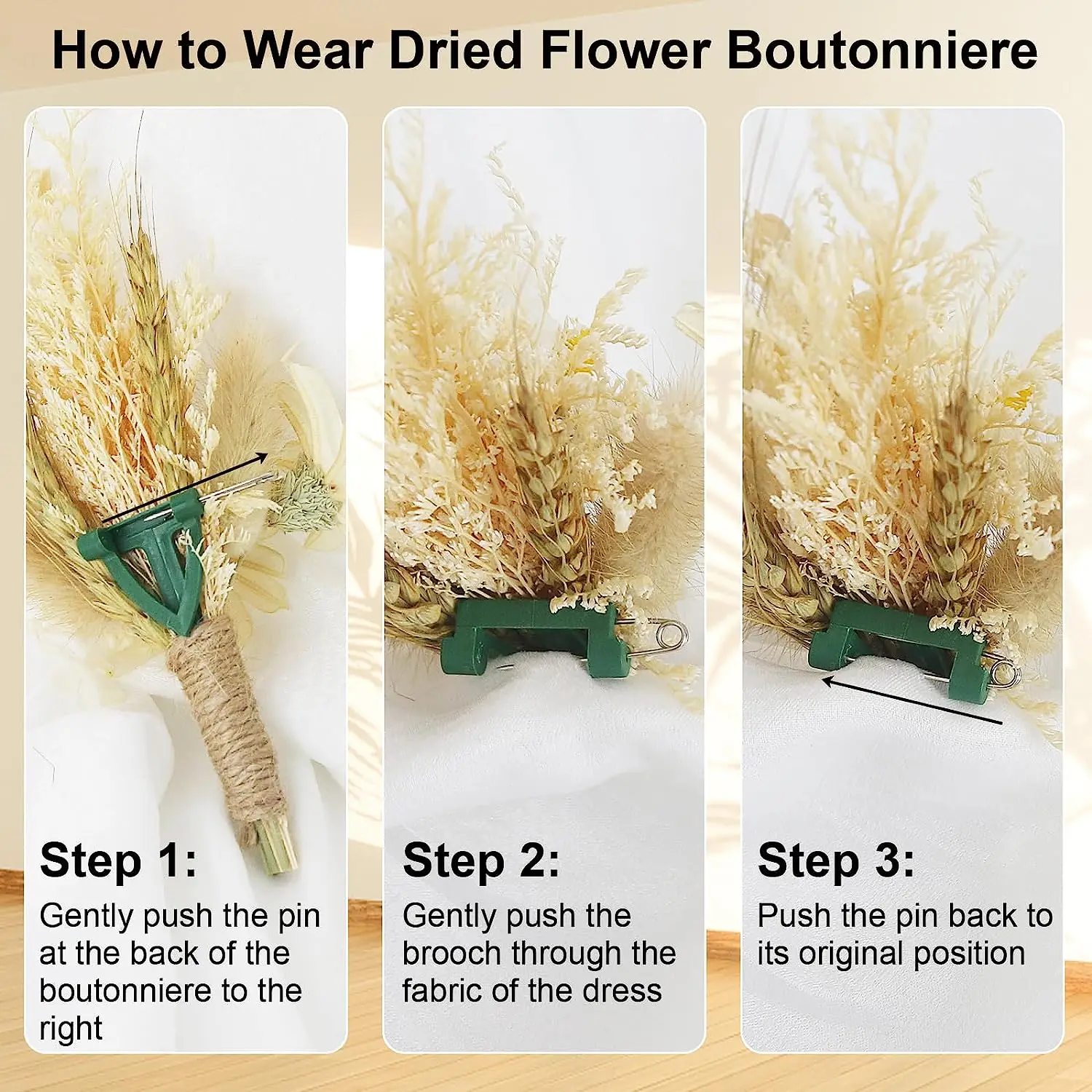 How to Wear Dried Flower Boutonniere

Step 1:
Gently push the pin at the back of the boutonniere to the right

Step 2:
Gently push the brooch through the fabric of the dress

Step 3:
Push the pin back to its original position