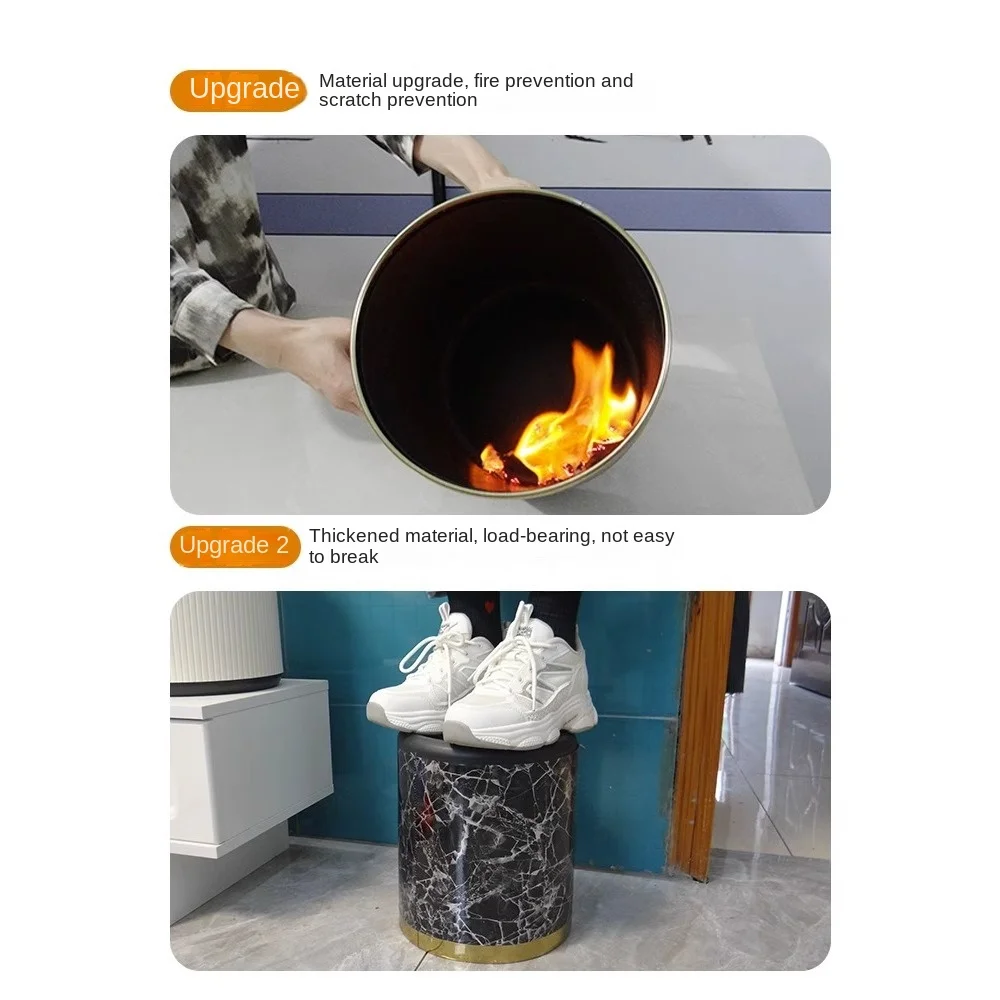 Upgrade
Material upgrade, fire prevention and scratch prevention

Upgrade 2
Thickened material, load-bearing, not easy to break