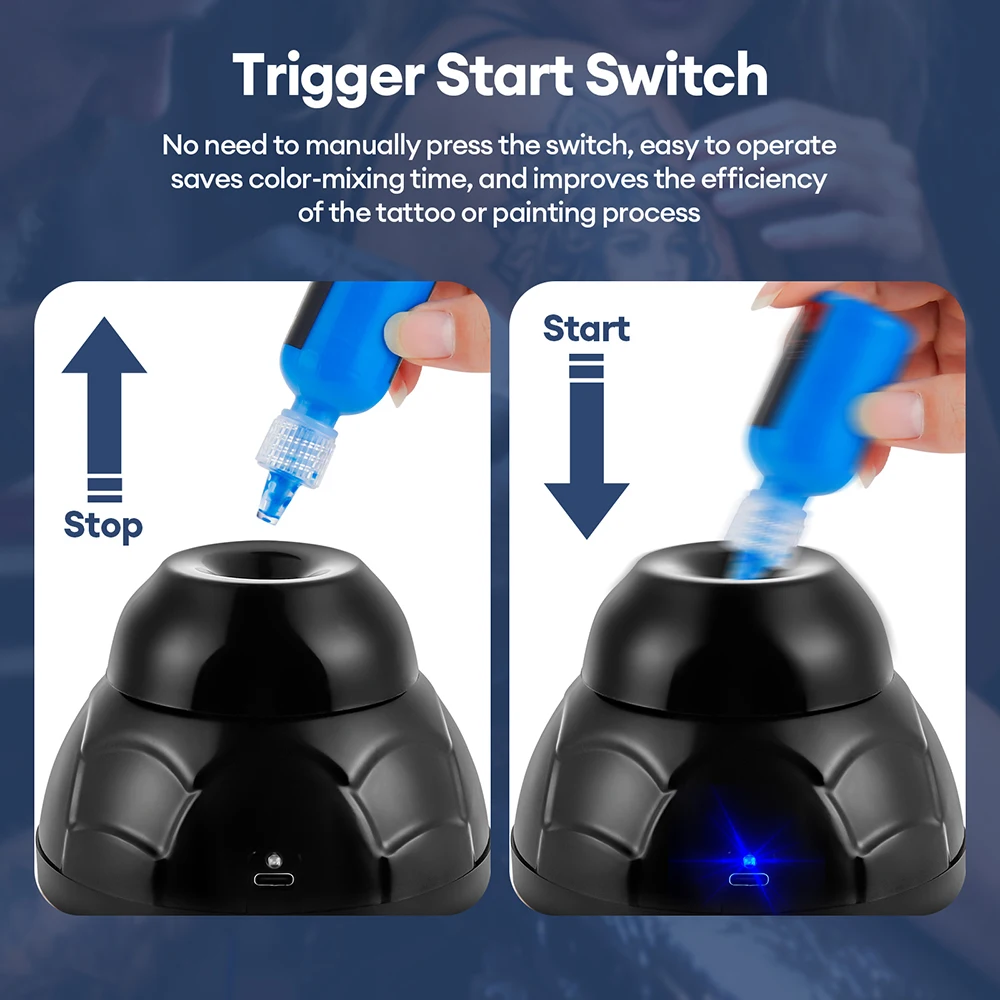 Trigger Start Switch

No need to manually press the switch, easy to operate saves color-mixing time, and improves the efficiency of the tattoo or painting process

Stop

Start