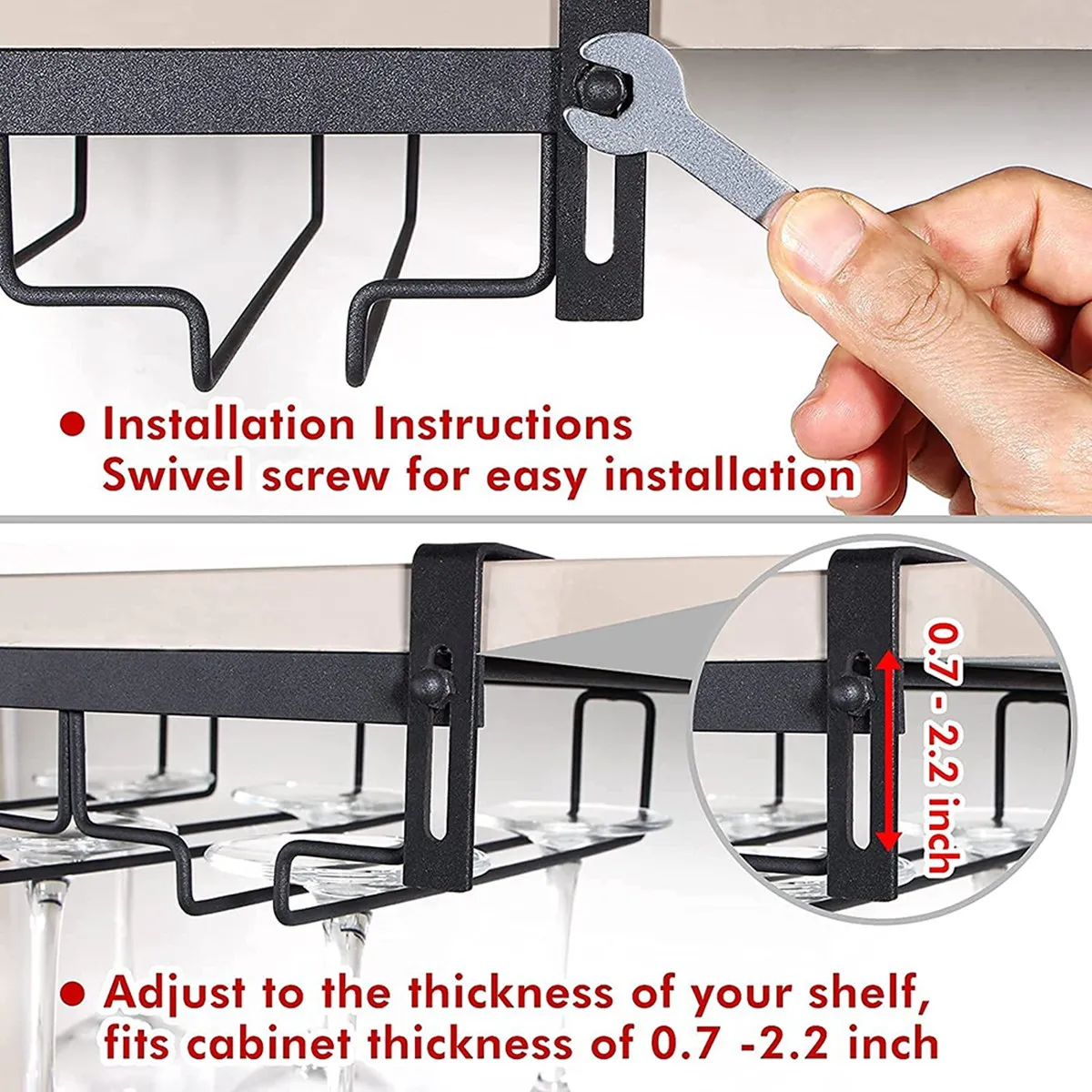 ● Installation Instructions
Swivel screw for easy installation

0.7 - 2.2 inch

● Adjust to the thickness of your shelf, fits cabinet thickness of 0.7 -2.2 inch