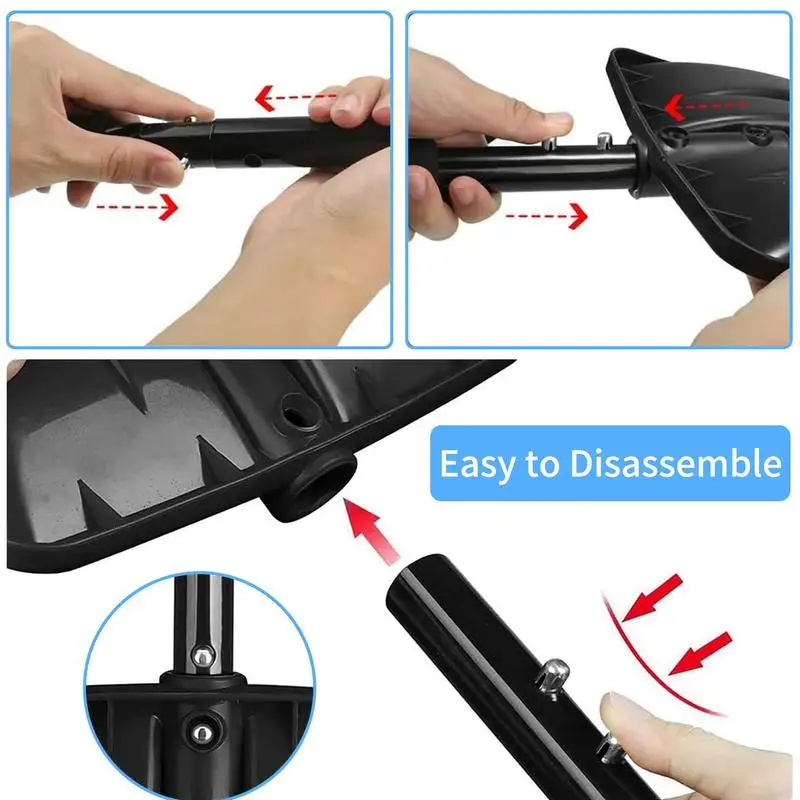 Easy to Disassemble