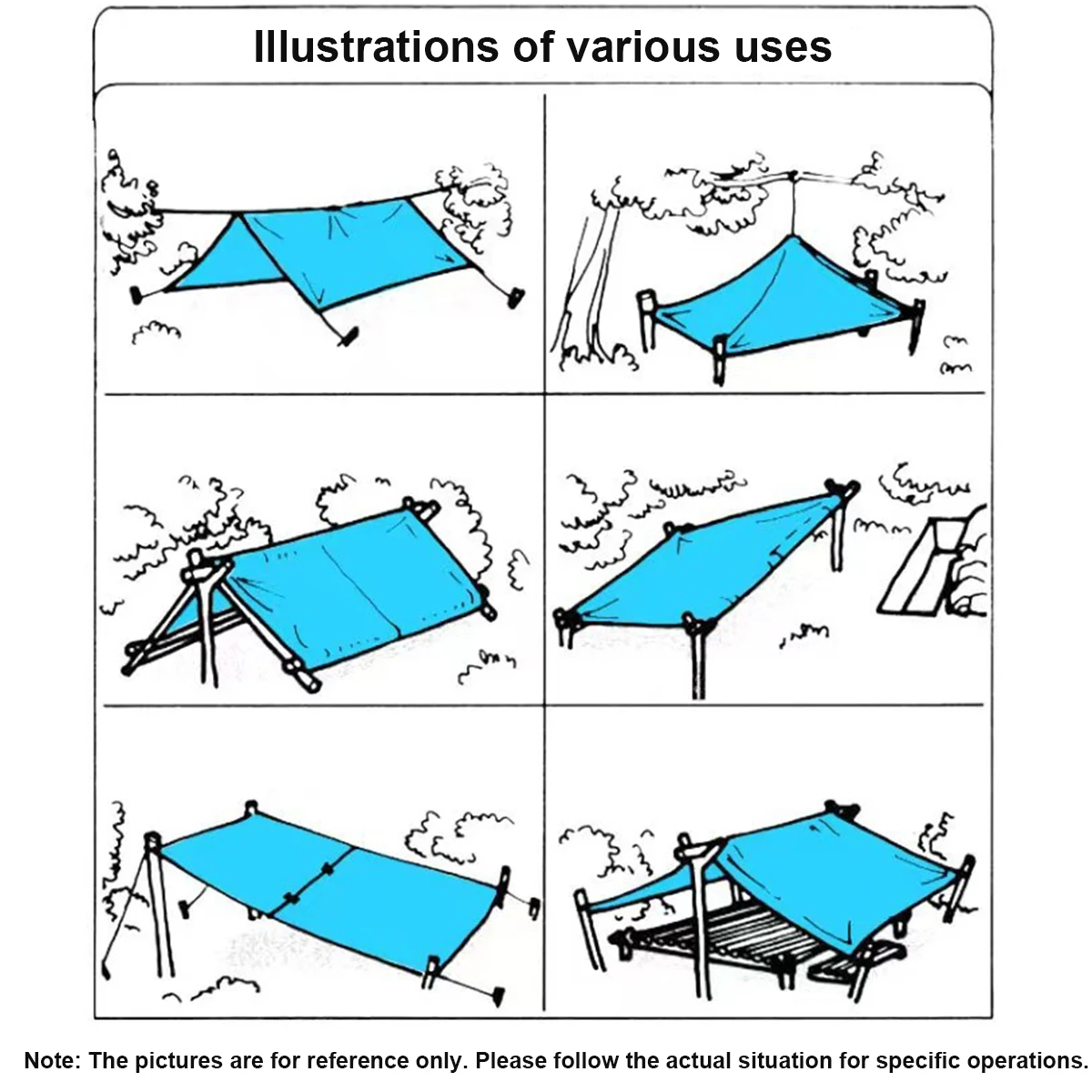 Illustrations of various uses

Note: The pictures are for reference only. Please follow the actual situation for specific operations.