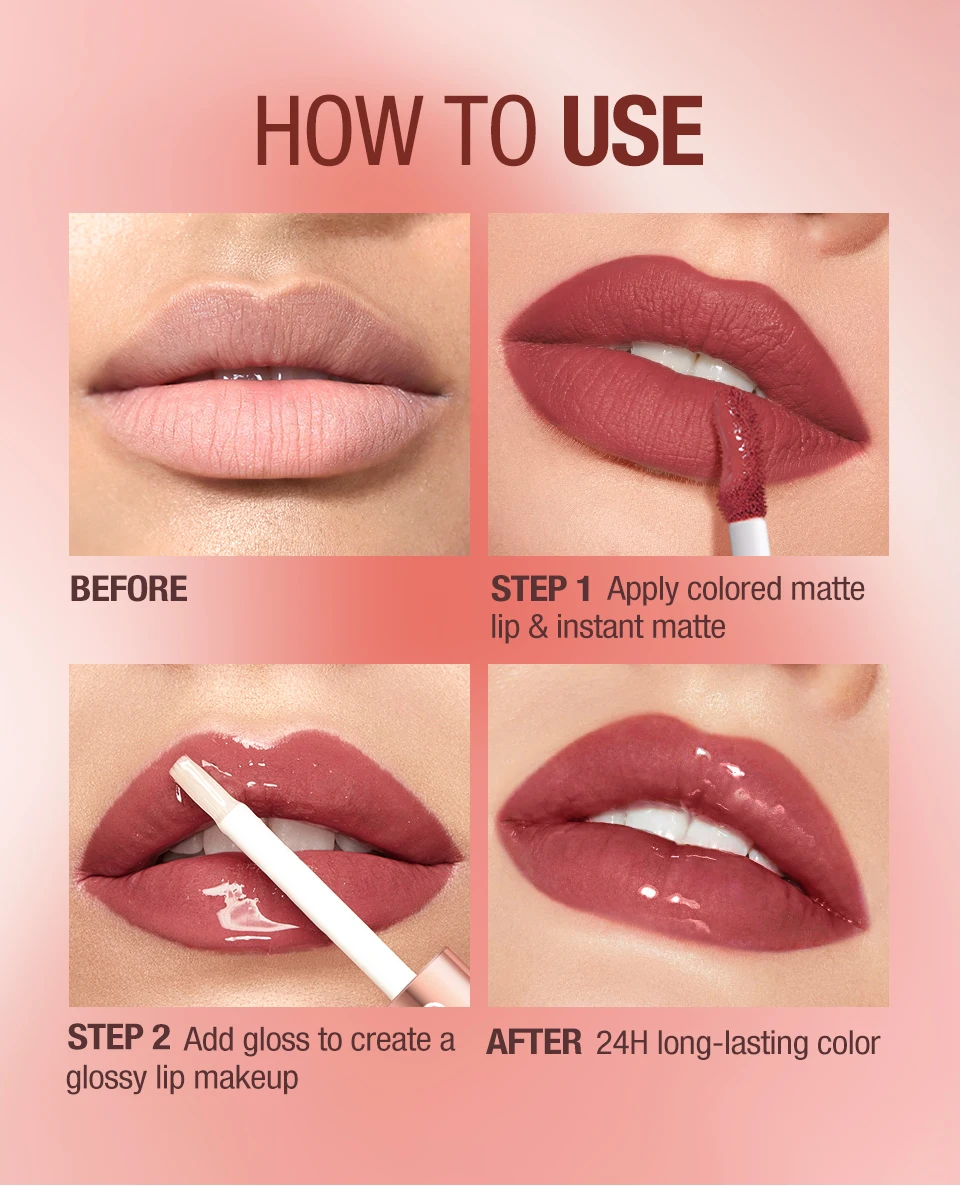 HOW TO USE

BEFORE

STEP 1 Apply colored matte lip & instant matte

STEP 2 Add gloss to create a glossy lip makeup

AFTER 24H long-lasting color