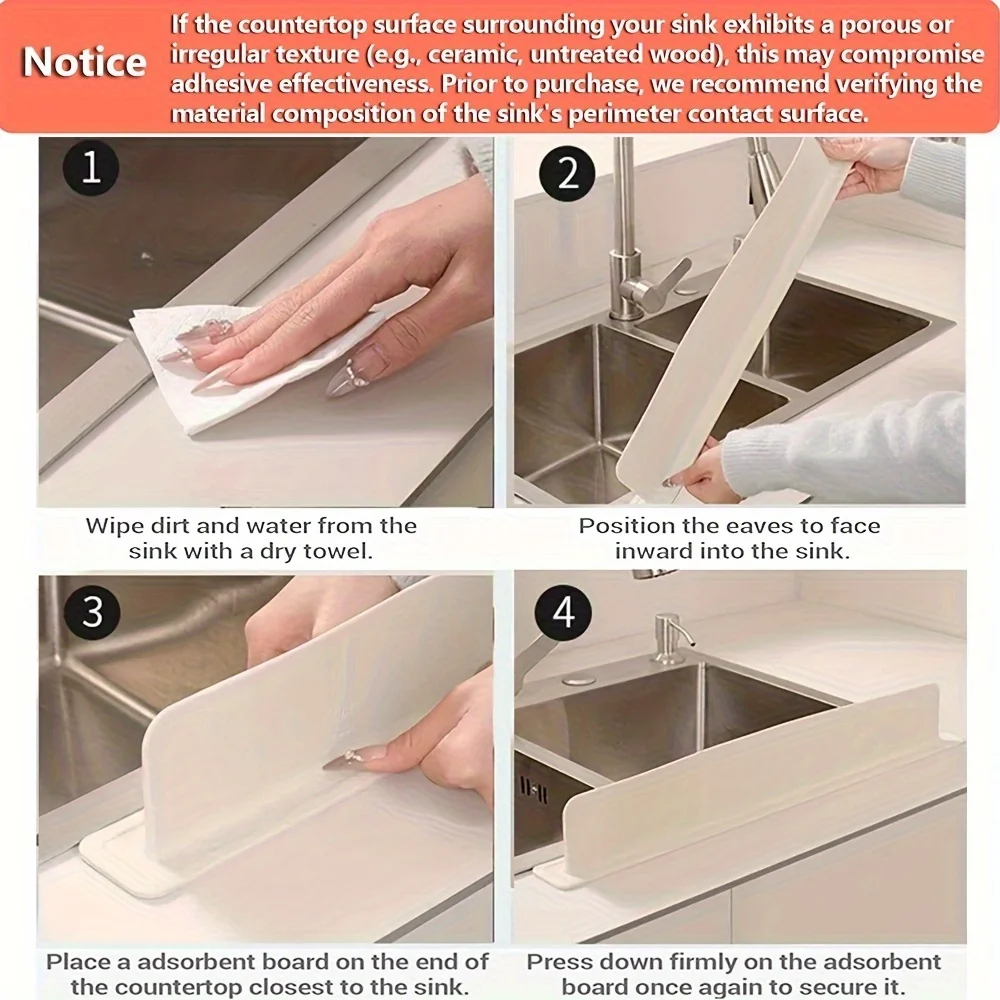 Notice

If the countertop surface surrounding your sink exhibits a porous or irregular texture (e.g., ceramic, untreated wood), this may compromise adhesive effectiveness. Prior to purchase, we recommend verifying the material composition of the sink's perimeter contact surface.

1

Wipe dirt and water from the sink with a dry towel.

2

Position the eaves to face inward into the sink.

3

Place a adsorbent board on the end of the countertop closest to the sink.

4

Press down firmly on the adsorbent board once again to secure it.