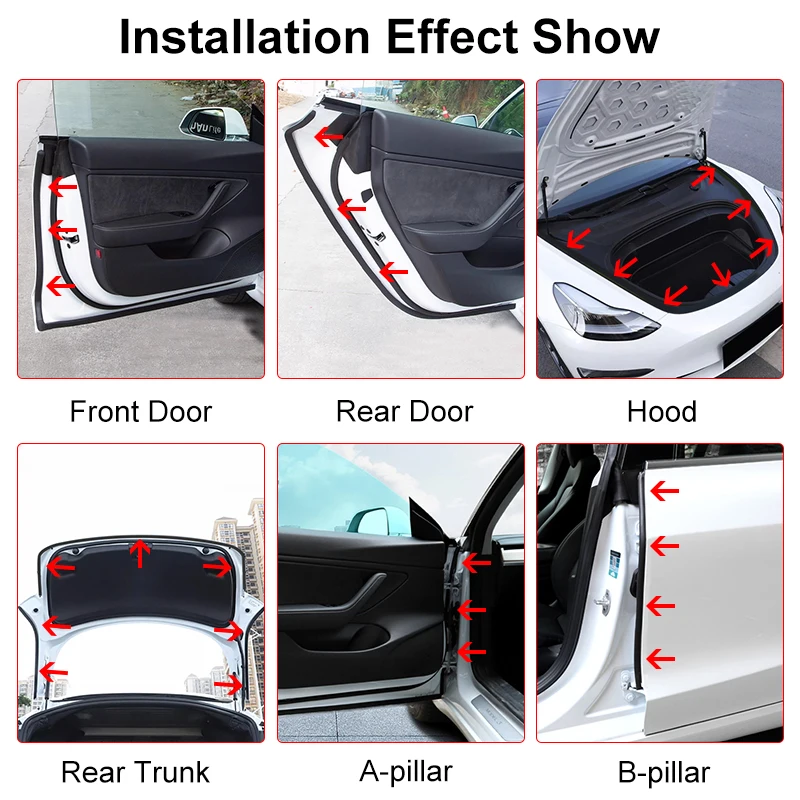 Installation Effect Show

Front Door

Rear Door

Hood

Rear Trunk

A-pillar

B-pillar