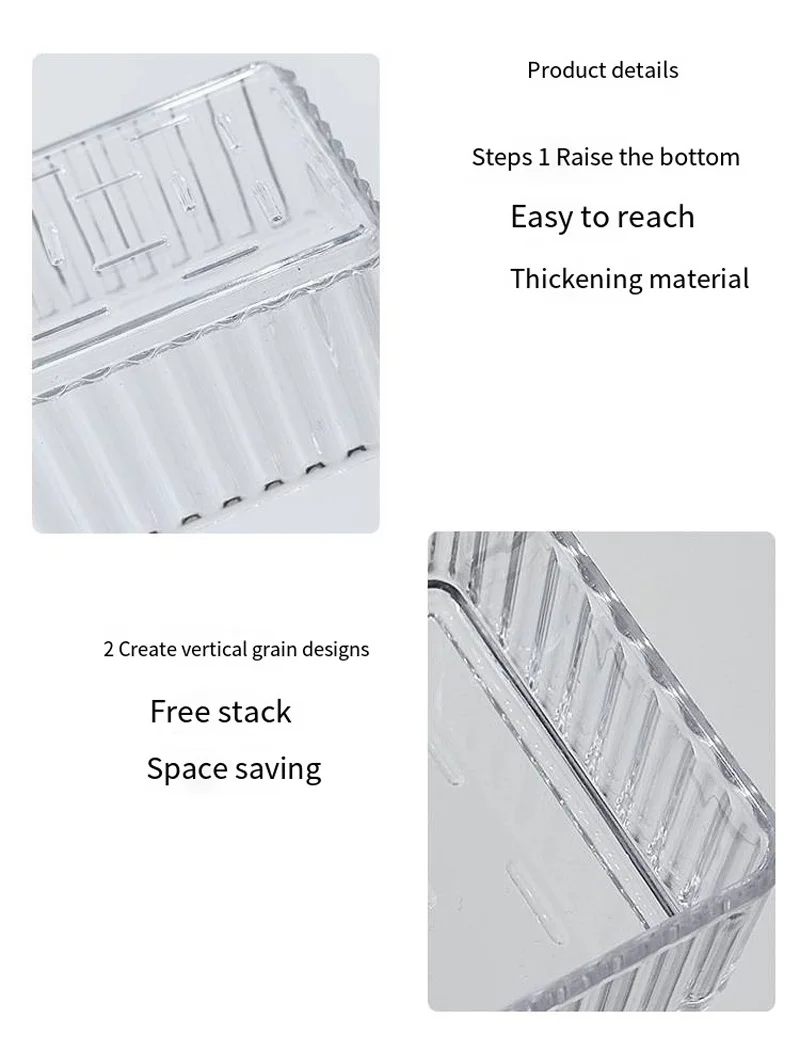 Product details

Steps 1 Raise the bottom

Easy to reach

Thickening material

2 Create vertical grain designs

Free stack

Space saving