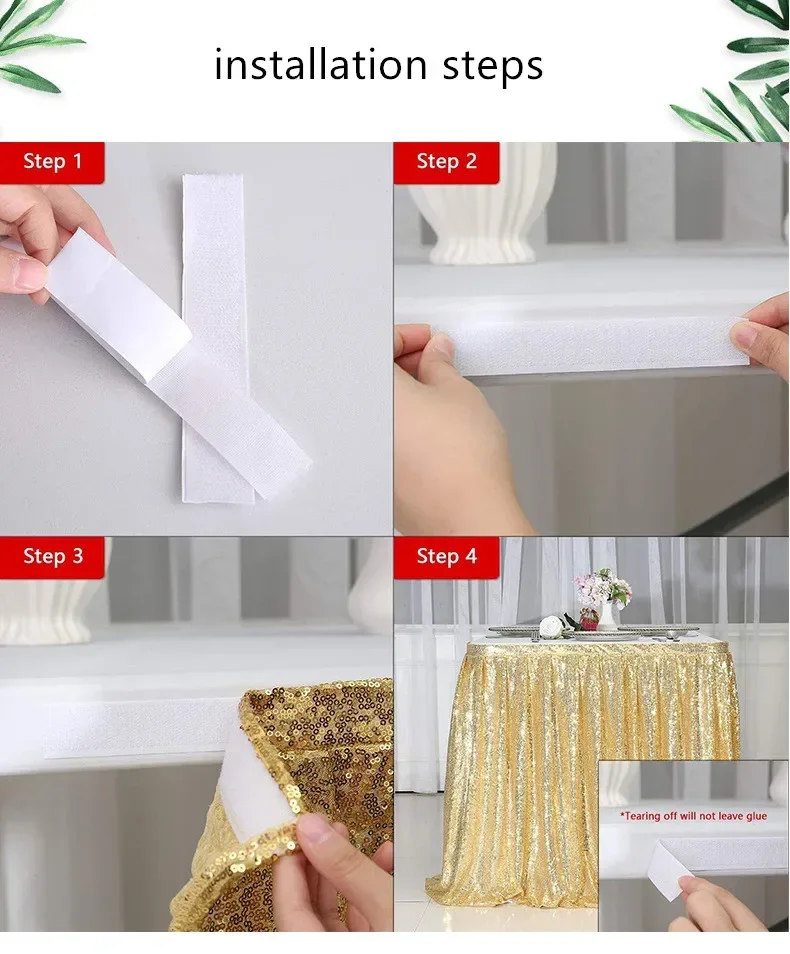 installation steps

Step 1

Step 2

Step 3

Step 4

*Tearing off will not leave glue