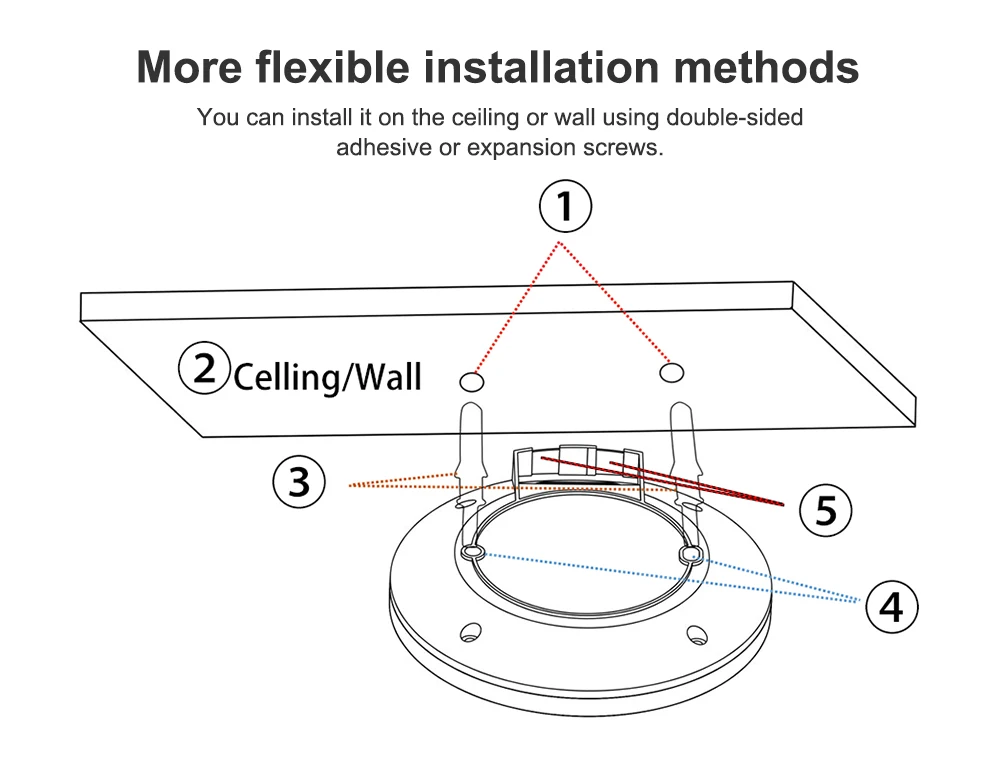 More flexible installation methods

You can install it on the ceiling or wall using double-sided adhesive or expansion screws.

1

2 Celling/Wall

3

5

4