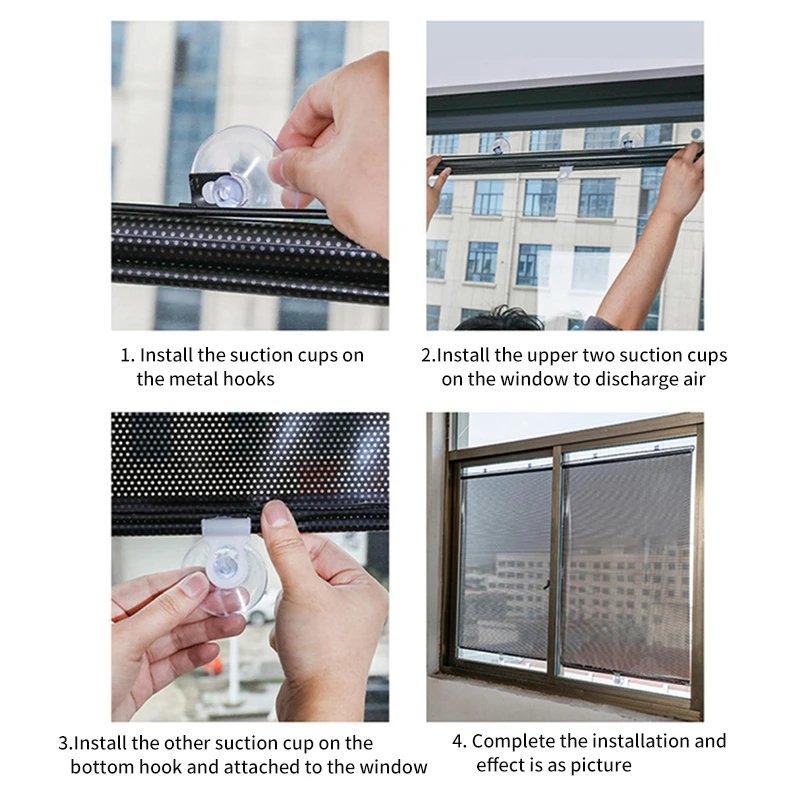 1. Install the suction cups on the metal hooks

2.Install the upper two suction cups on the window to discharge air

3.Install the other suction cup on the bottom hook and attached to the window

4. Complete the installation and effect is as picture