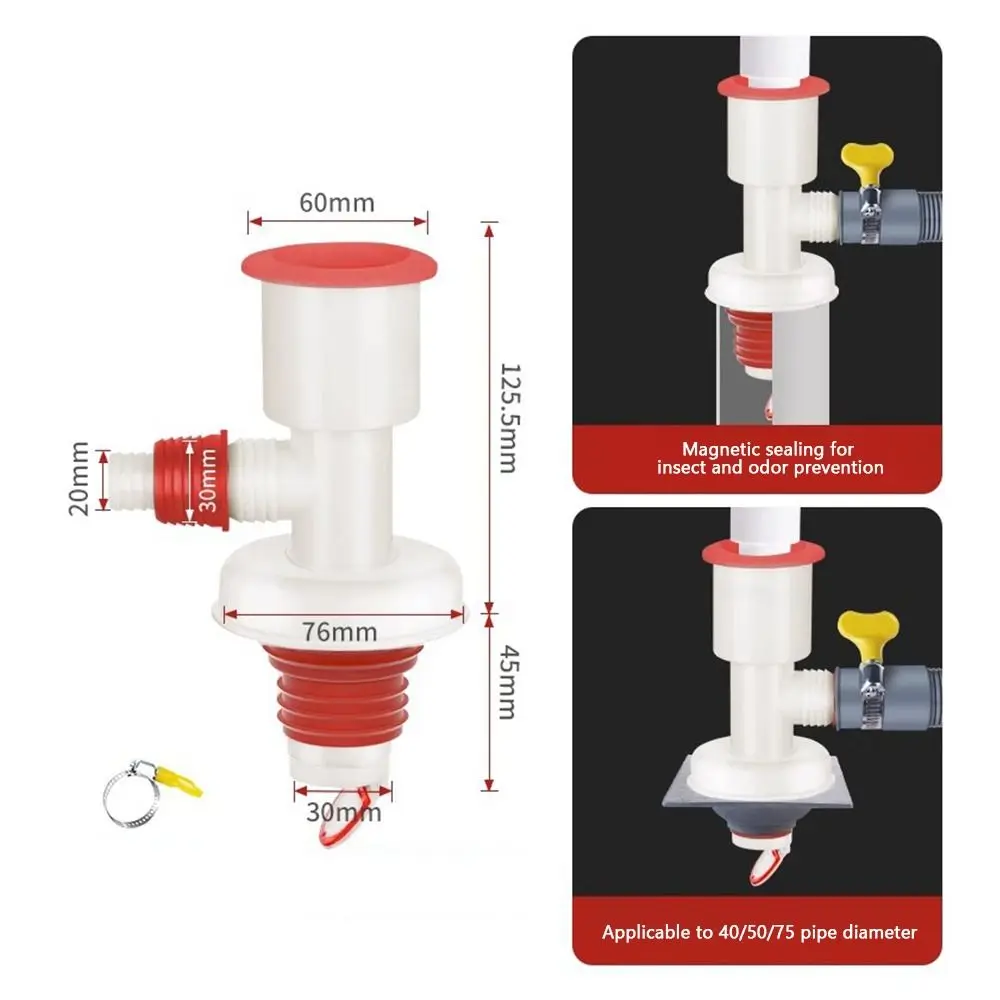 60mm
125.5mm
20mm
30mm
76mm
45mm
30mm

Magnetic sealing for insect and odor prevention

Applicable to 40/50/75 pipe diameter