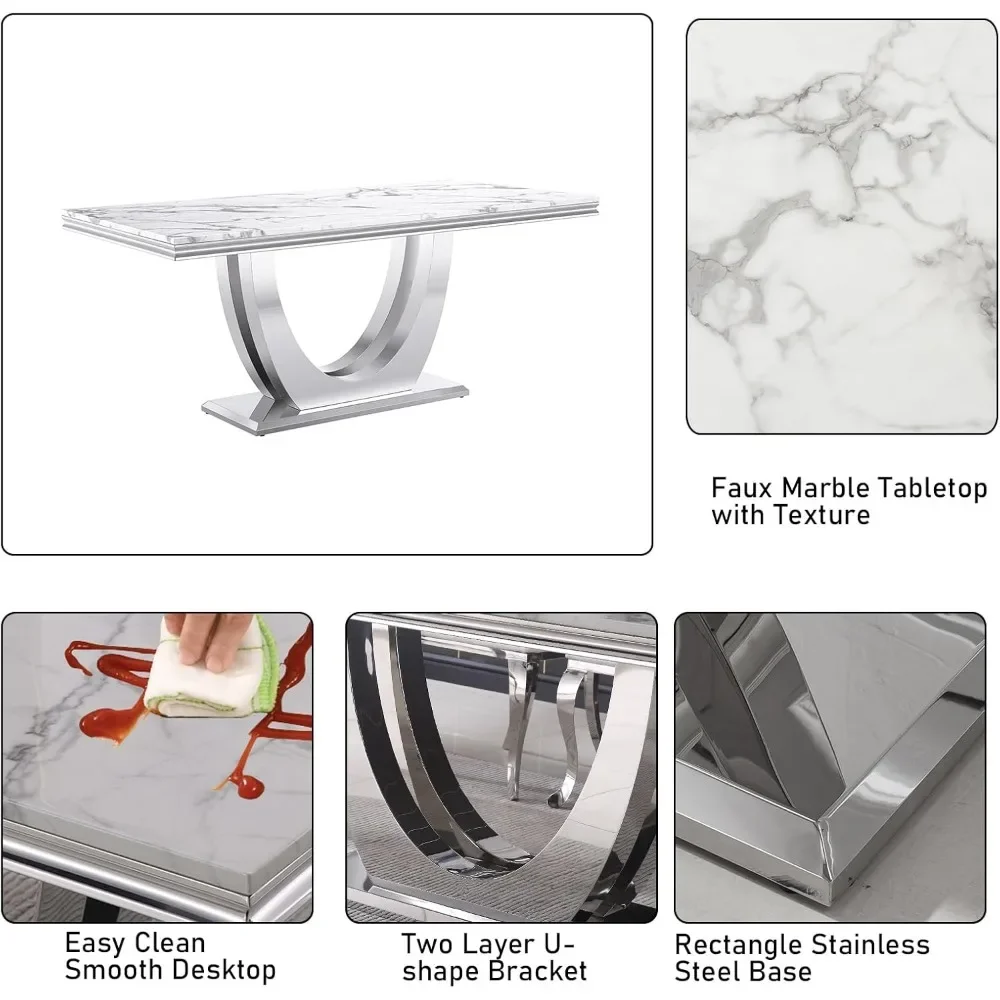 Faux Marble Tabletop with Texture

Easy Clean Smooth Desktop

Two Layer U-shape Bracket

Rectangle Stainless Steel Base