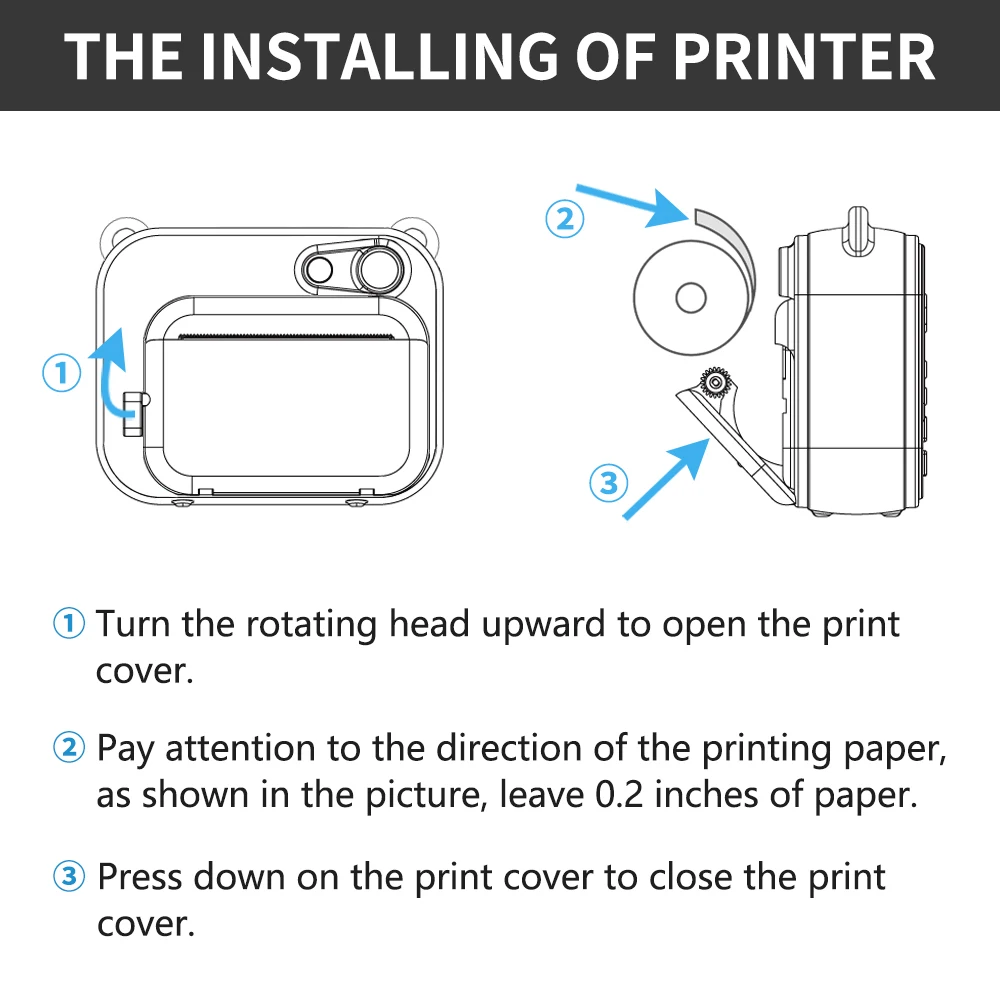 THE INSTALLING OF PRINTER

①

②

③

① Turn the rotating head upward to open the print cover.

② Pay attention to the direction of the printing paper, as shown in the picture, leave 0.2 inches of paper.

③ Press down on the print cover to close the print cover.