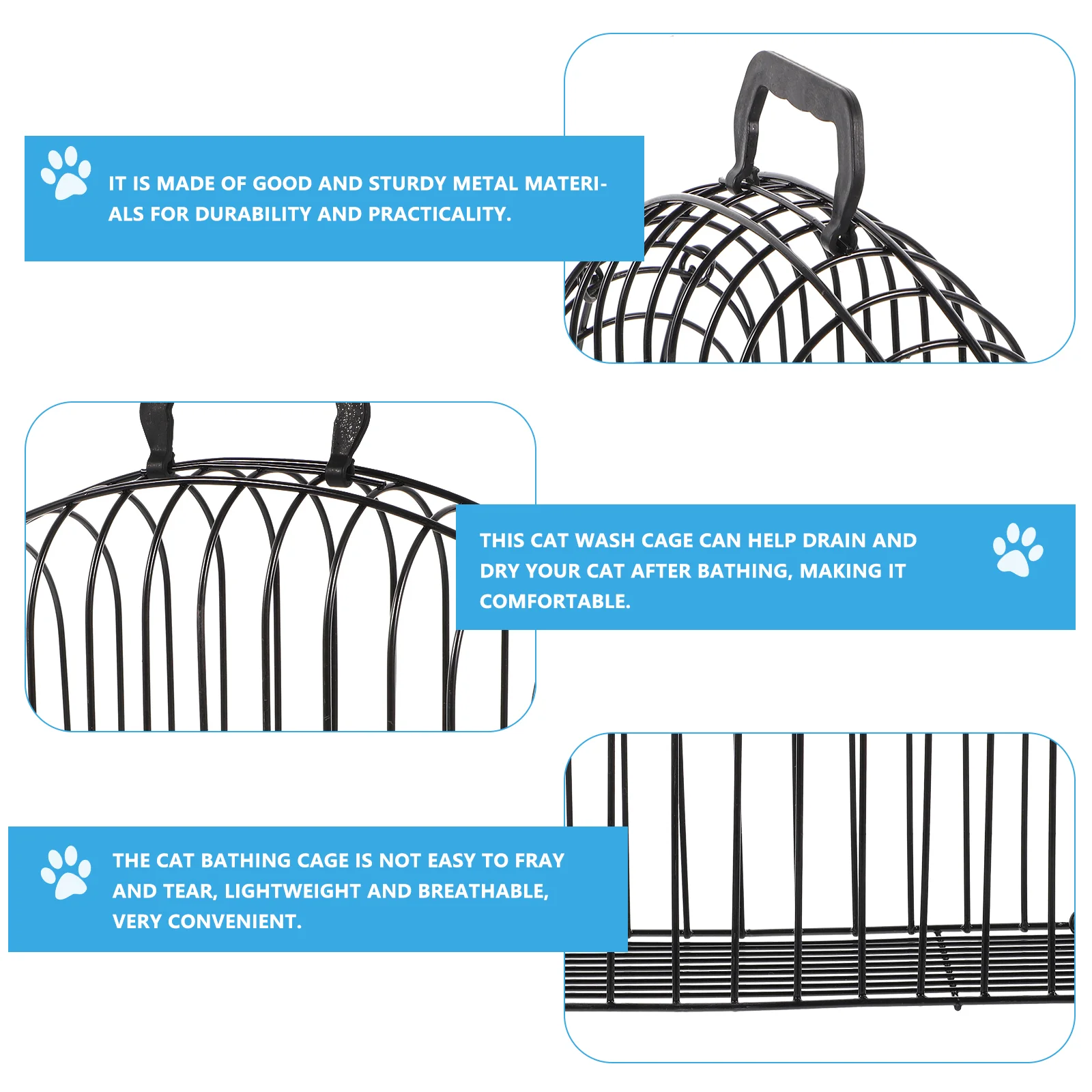 IT IS MADE OF GOOD AND STURDY METAL MATERIALS FOR DURABILITY AND PRACTICALITY.

THIS CAT WASH CAGE CAN HELP DRAIN AND DRY YOUR CAT AFTER BATHING, MAKING IT COMFORTABLE.

THE CAT BATHING CAGE IS NOT EASY TO FRAY AND TEAR, LIGHTWEIGHT AND BREATHABLE, VERY CONVENIENT.