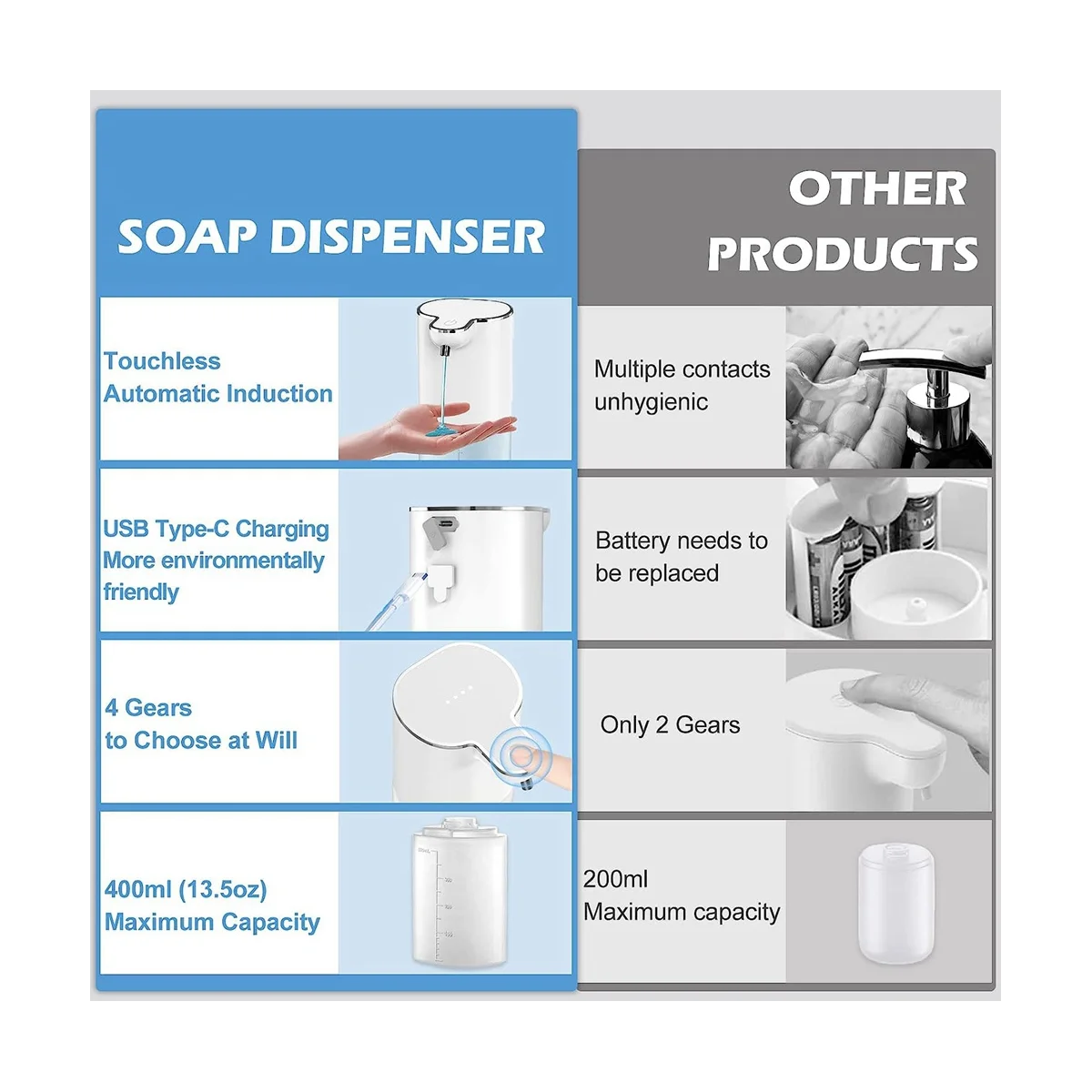 SOAP DISPENSER

Touchless
Automatic Induction

USB Type-C Charging
More environmentally friendly

4 Gears
to Choose at Will

400ml (13.5oz)
Maximum Capacity

OTHER PRODUCTS

Multiple contacts unhygienic

Battery needs to be replaced

Only 2 Gears

200ml
Maximum capacity