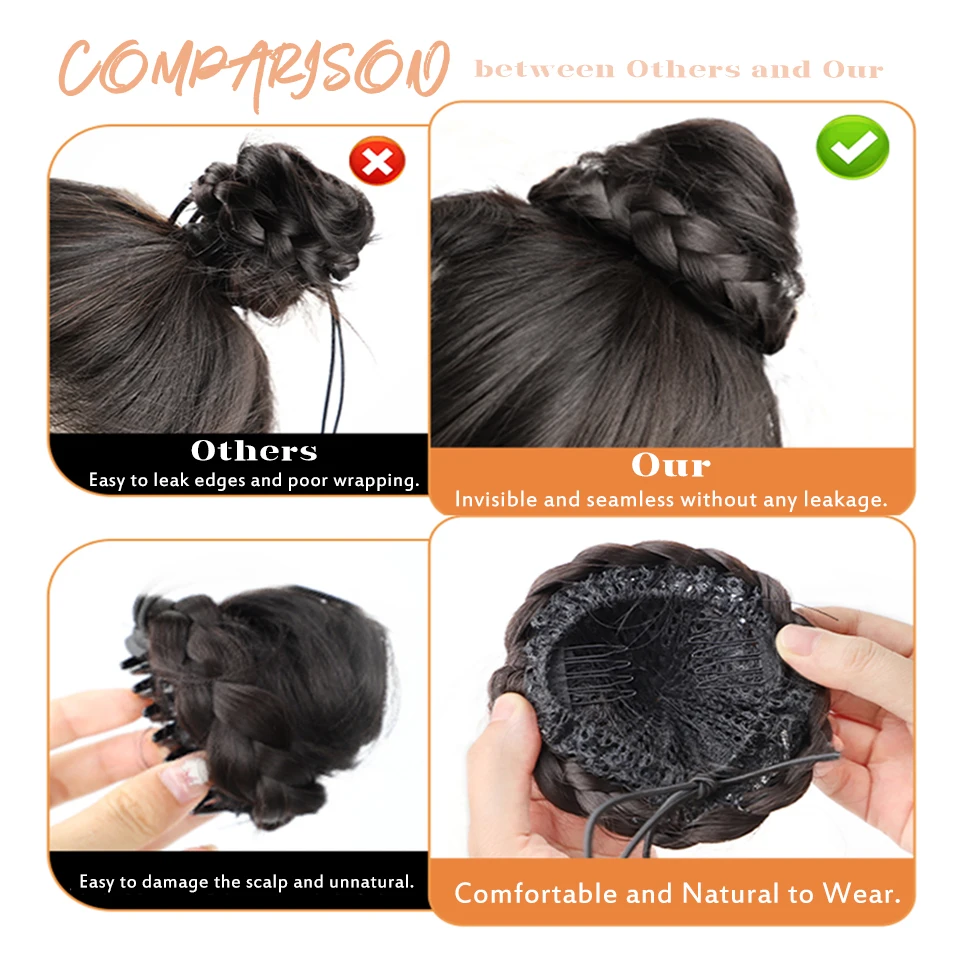 COMPARISON between Others and Our

Others
Easy to leak edges and poor wrapping.

Our
Invisible and seamless without any leakage.

Easy to damage the scalp and unnatural.

Comfortable and Natural to Wear.