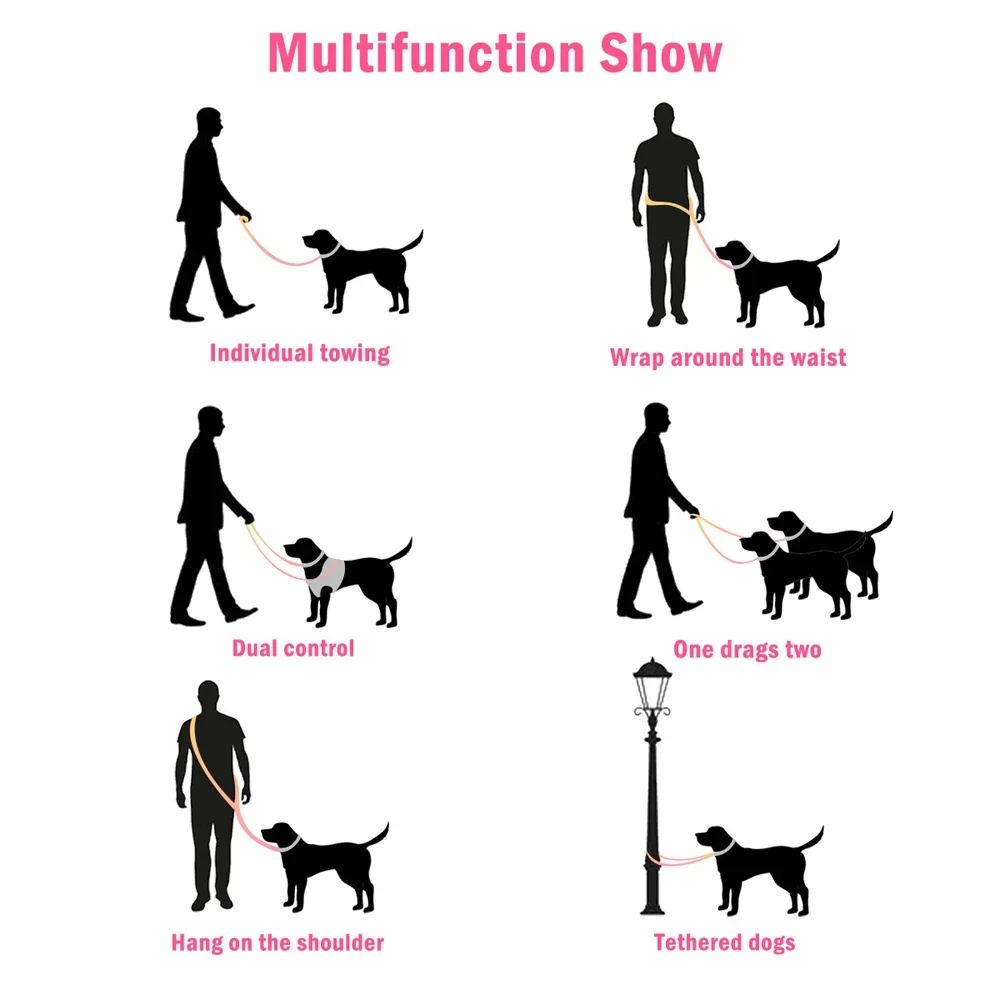 Multifunction Show

Individual towing

Wrap around the waist

Dual control

One drags two

Hang on the shoulder

Tethered dogs