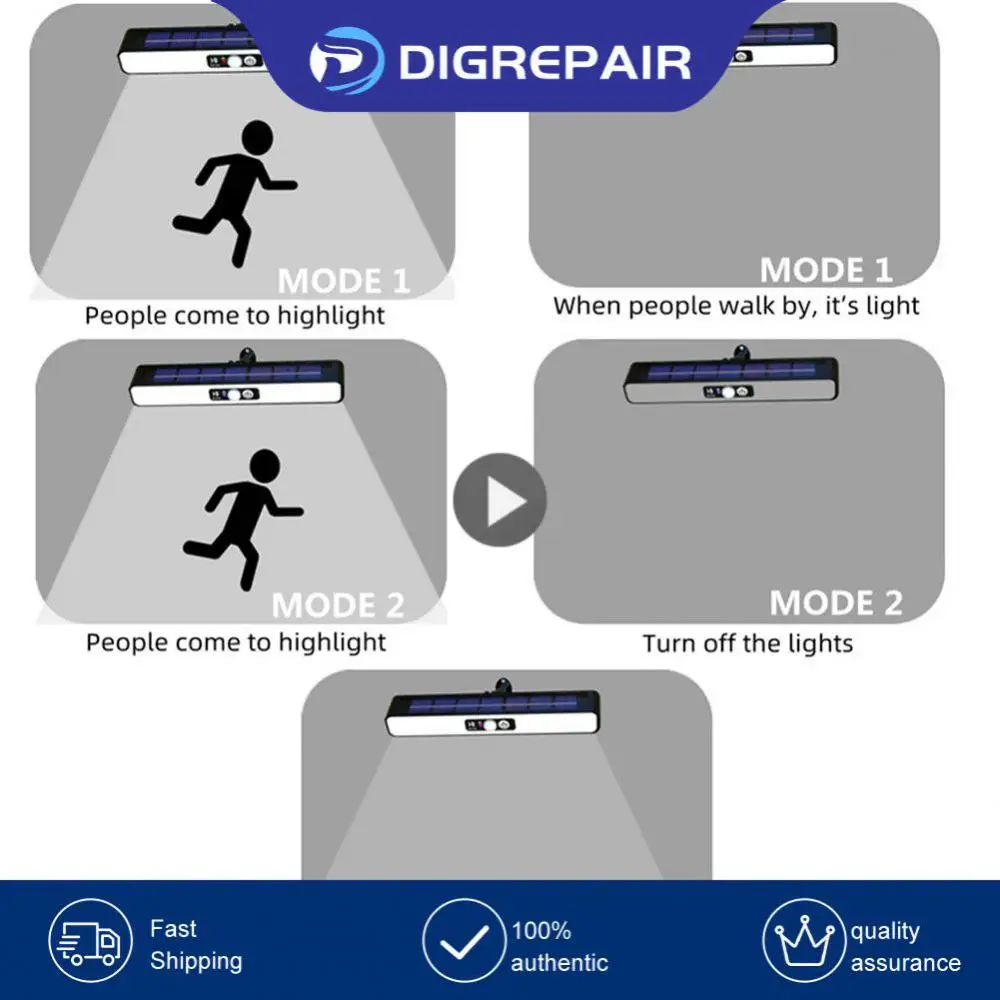 DIGREPAIR

MODE 1
People come to highlight

MODE 1
When people walk by, it's light

MODE 2
People come to highlight

MODE 2
Turn off the lights

Fast Shipping

100% authentic

quality assurance