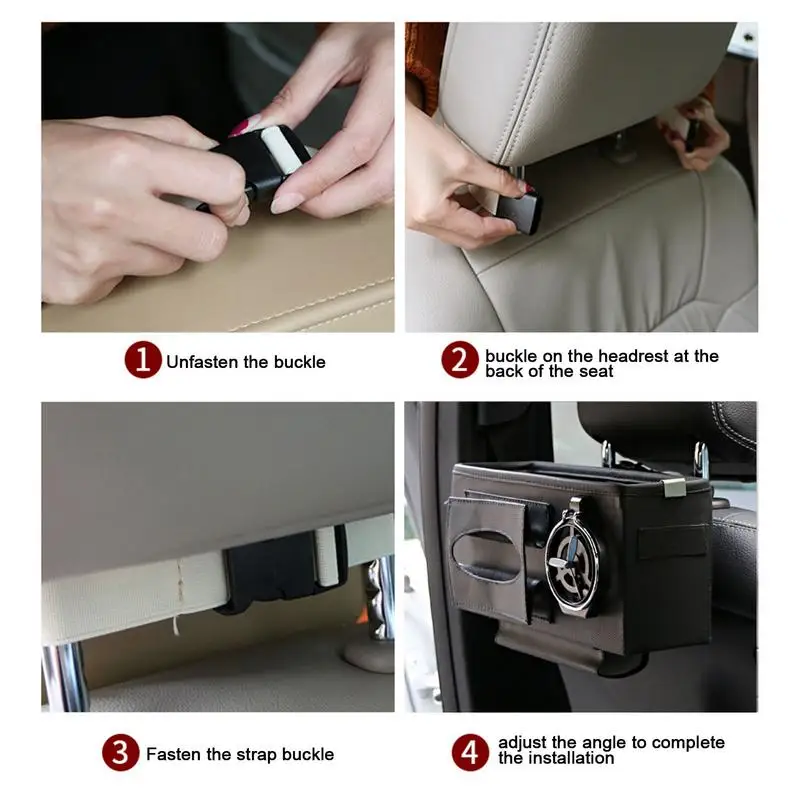 1 Unfasten the buckle

2 buckle on the headrest at the back of the seat

3 Fasten the strap buckle

4 adjust the angle to complete the installation