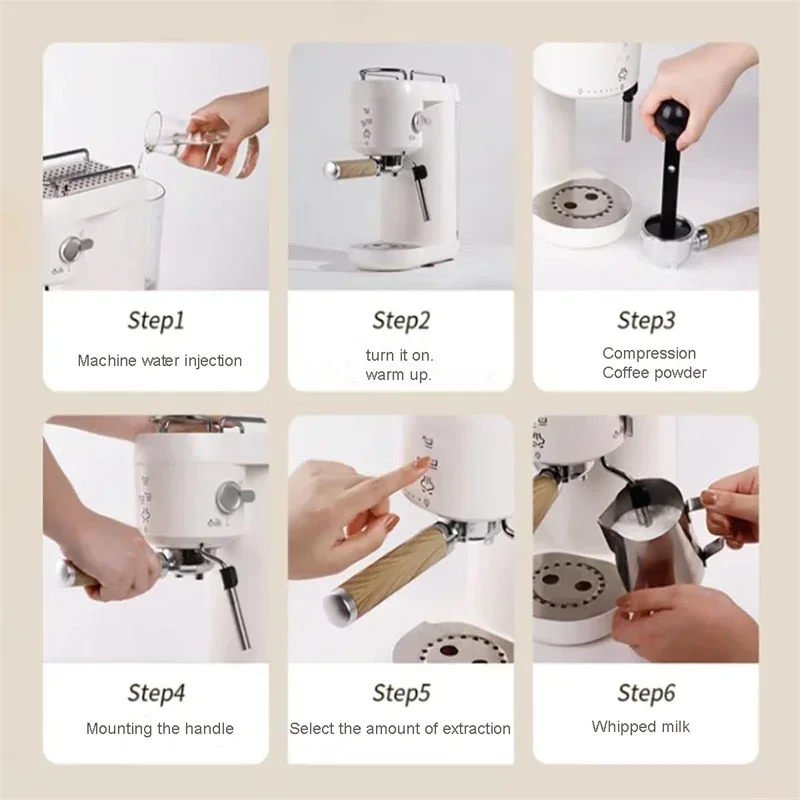 Step1
Machine water injection

Step2
turn it on.
warm up.

Step3
Compression
Coffee powder

Step4
Mounting the handle

Step5
Select the amount of extraction

Step6
Whipped milk