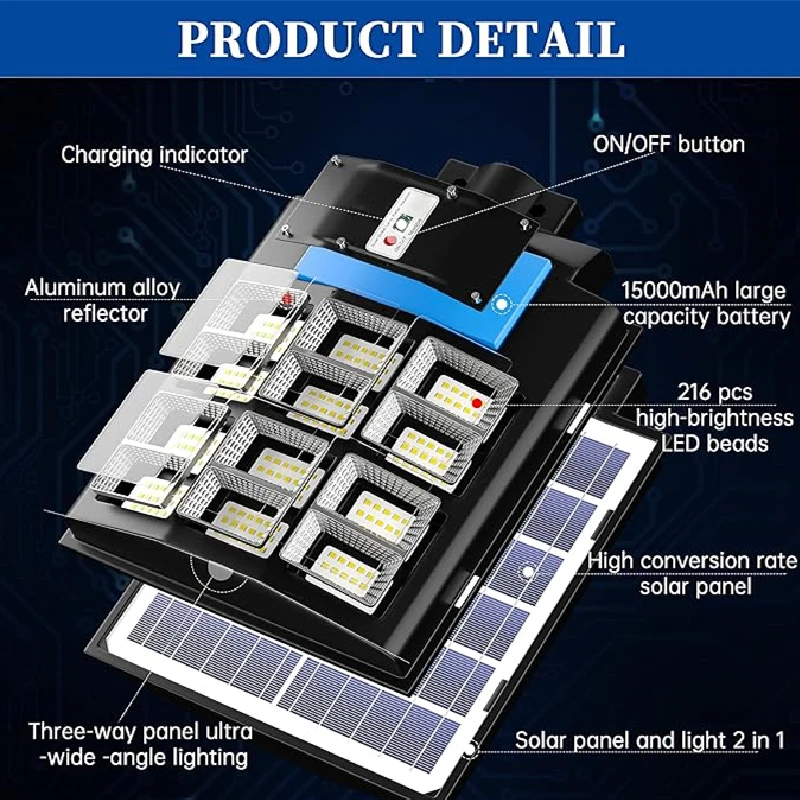 PRODUCT DETAIL

Charging indicator

ON/OFF button

Aluminum alloy reflector

15000mAh large capacity battery

216 pcs high-brightness LED beads

High conversion rate solar panel

Three-way panel ultra -wide -angle lighting

Solar panel and light 2 in 1