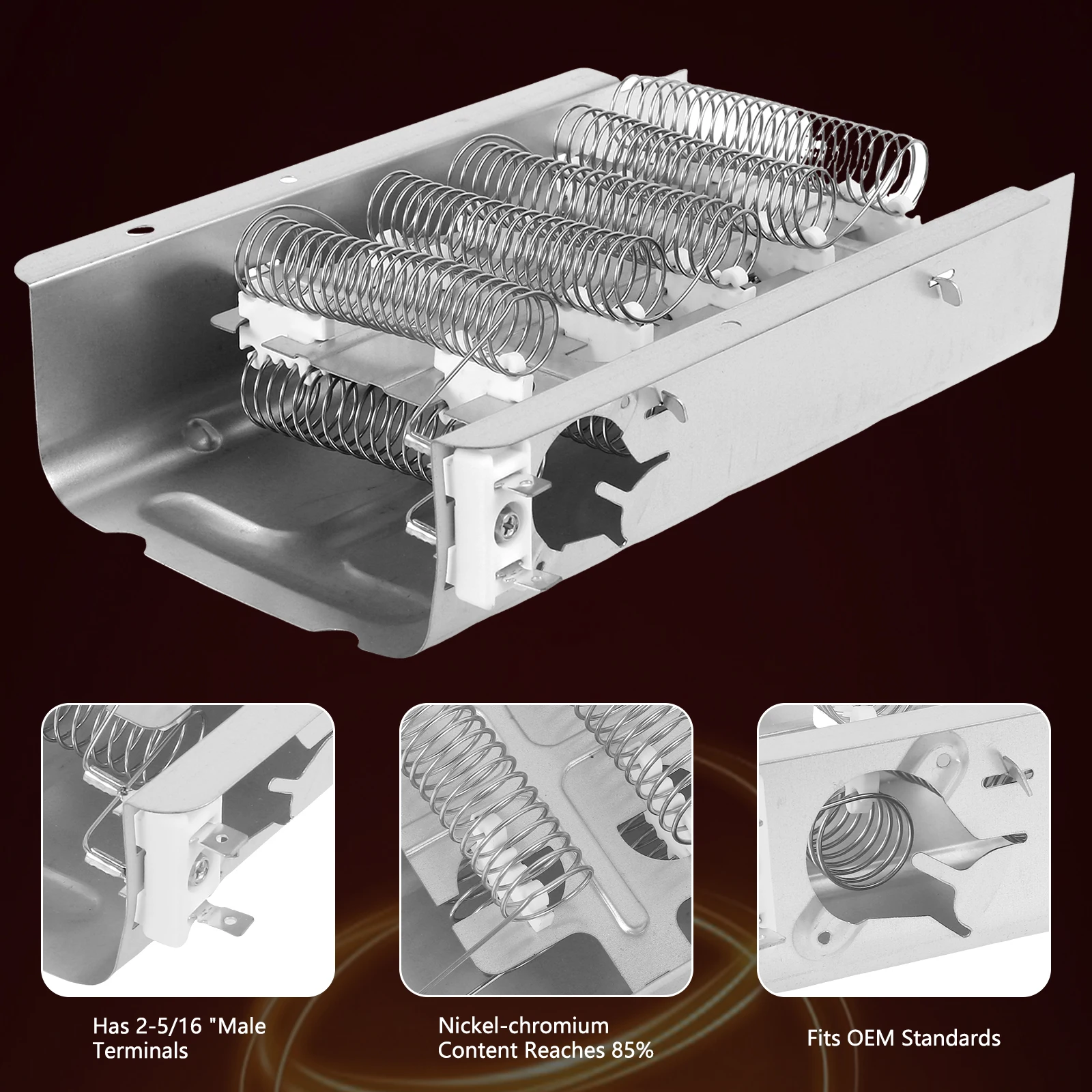 Has 2-5/16 "Male Terminals

Nickel-chromium Content Reaches 85%

Fits OEM Standards