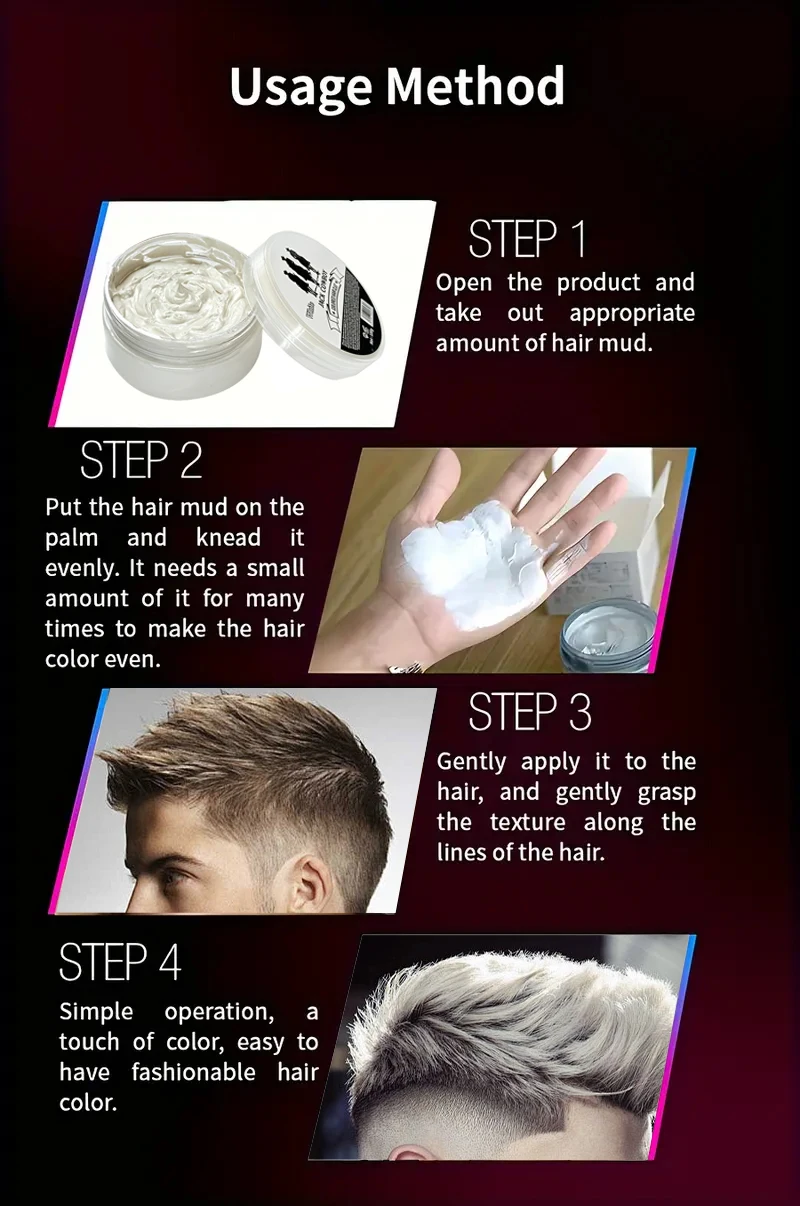 Usage Method

STEP 1
Open the product and take out appropriate amount of hair mud.

STEP 2
Put the hair mud on the palm and knead it evenly. It needs a small amount of it for many times to make the hair color even.

STEP 3
Gently apply it to the hair, and gently grasp the texture along the lines of the hair.

STEP 4
Simple operation, a touch of color, easy to have fashionable hair color.