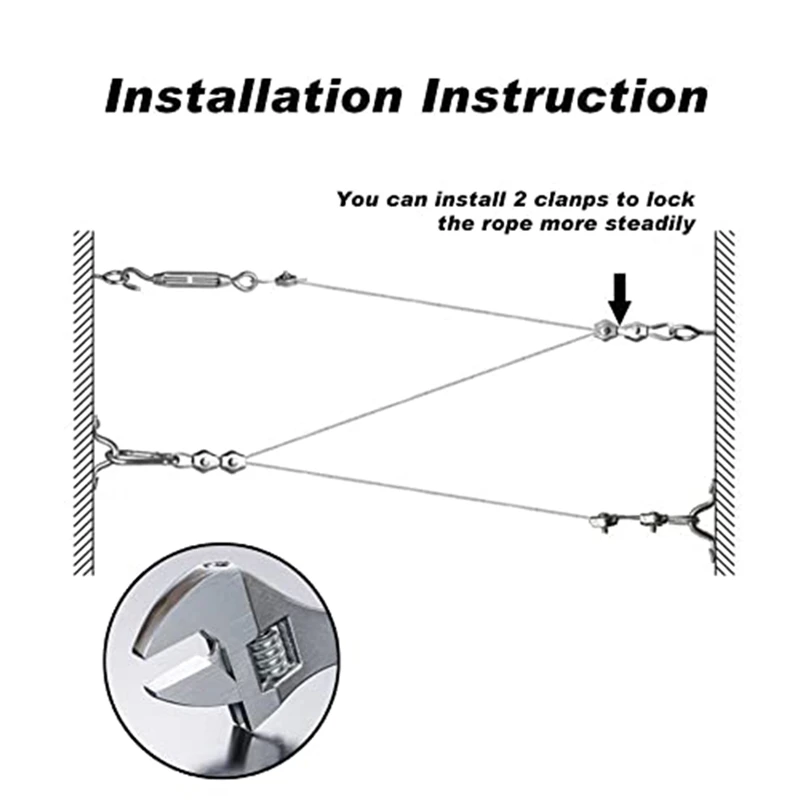 Installation Instruction

You can install 2 clanps to lock the rope more steadily