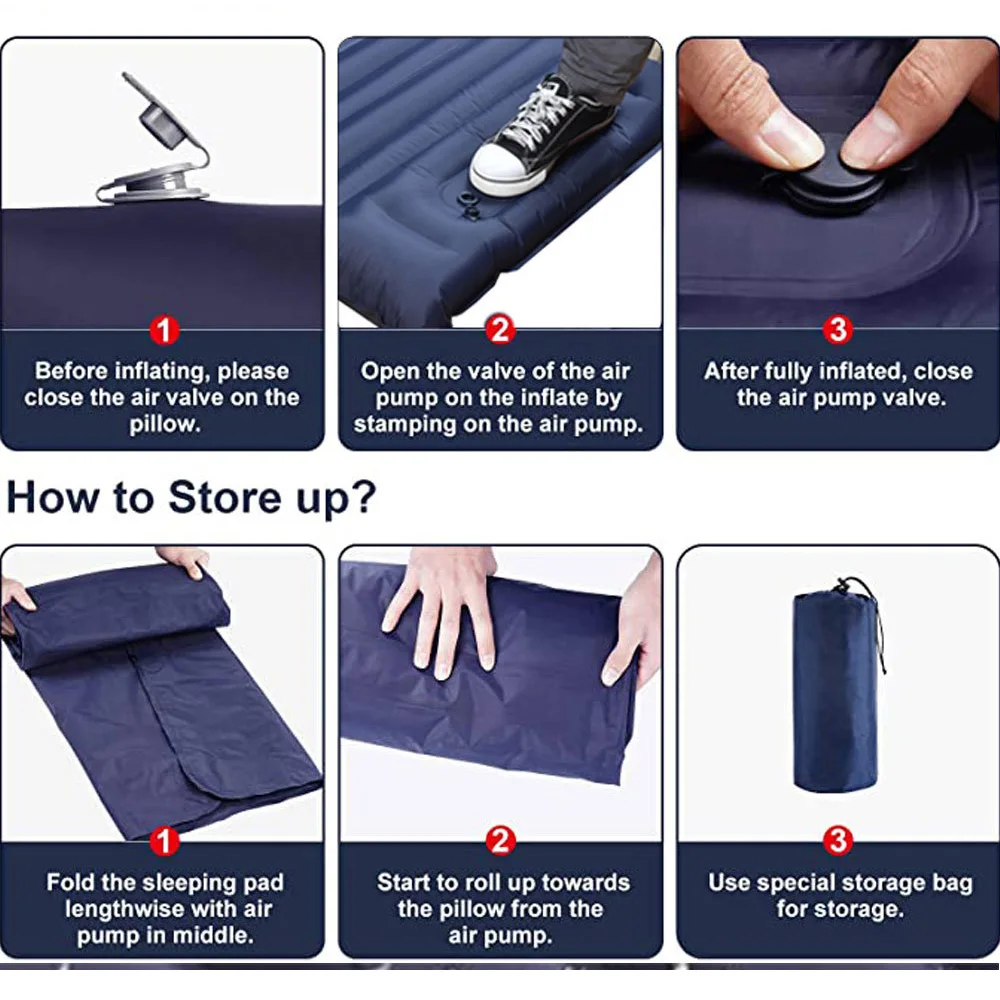 1
Before inflating, please close the air valve on the pillow.

2
Open the valve of the air pump on the inflate by stamping on the air pump.

3
After fully inflated, close the air pump valve.

How to Store up?

1
Fold the sleeping pad lengthwise with air pump in middle.

2
Start to roll up towards the pillow from the air pump.

3
Use special storage bag for storage.