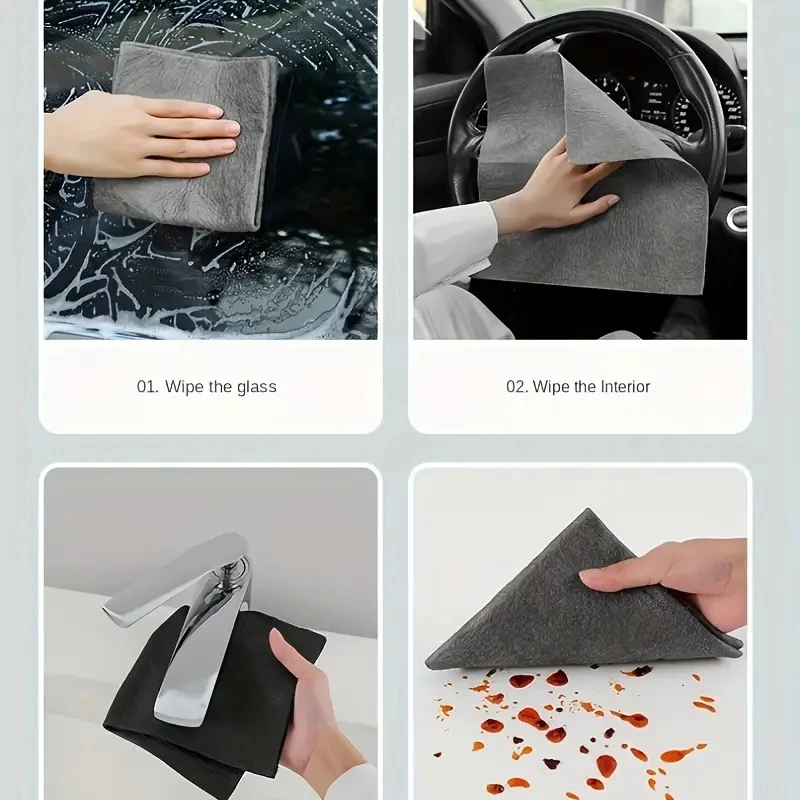 01. Wipe the glass

02. Wipe the Interior