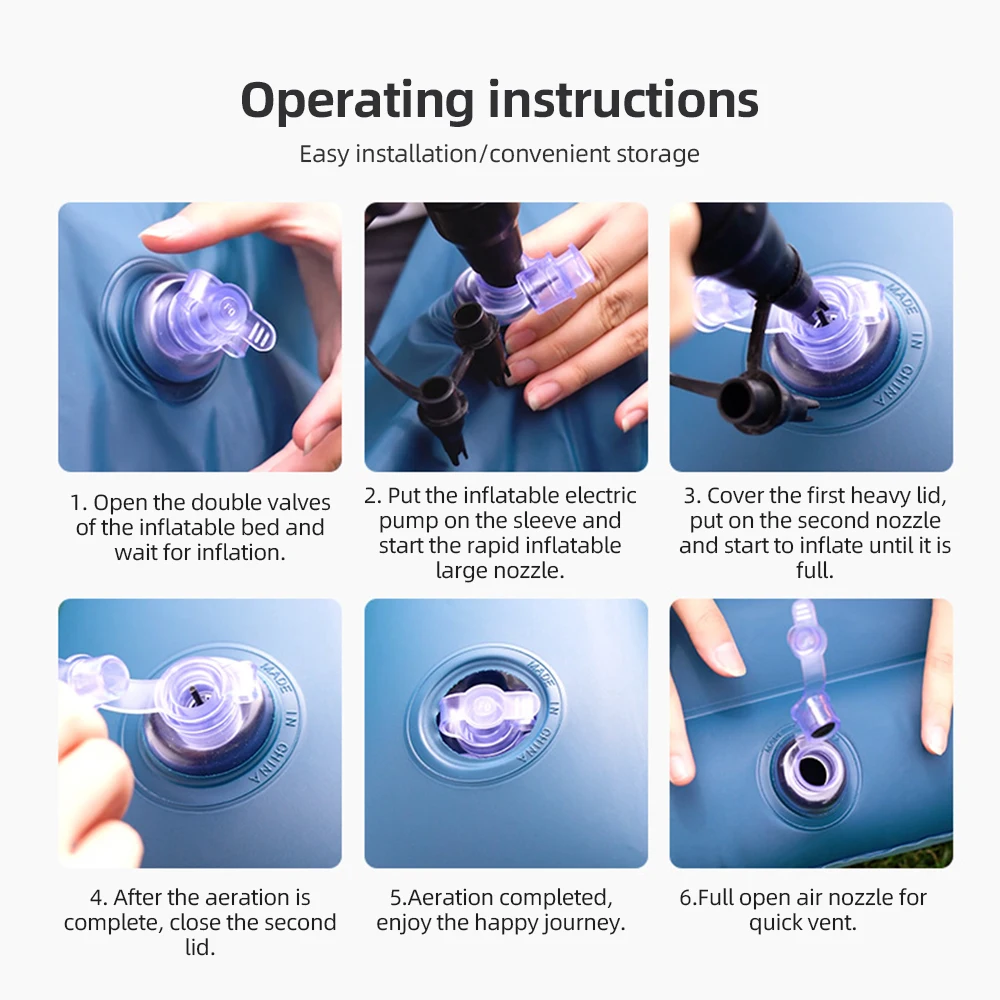 Operating instructions

Easy installation/convenient storage

1. Open the double valves of the inflatable bed and wait for inflation.

2. Put the inflatable electric pump on the sleeve and start the rapid inflatable large nozzle.

MADE IN CHINA

3. Cover the first heavy lid, put on the second nozzle and start to inflate until it is full.

MADE IN CHINA

4. After the aeration is complete, close the second lid.

MADE IN CHINA

5.Aeration completed, enjoy the happy journey.

6.Full open air nozzle for quick vent.