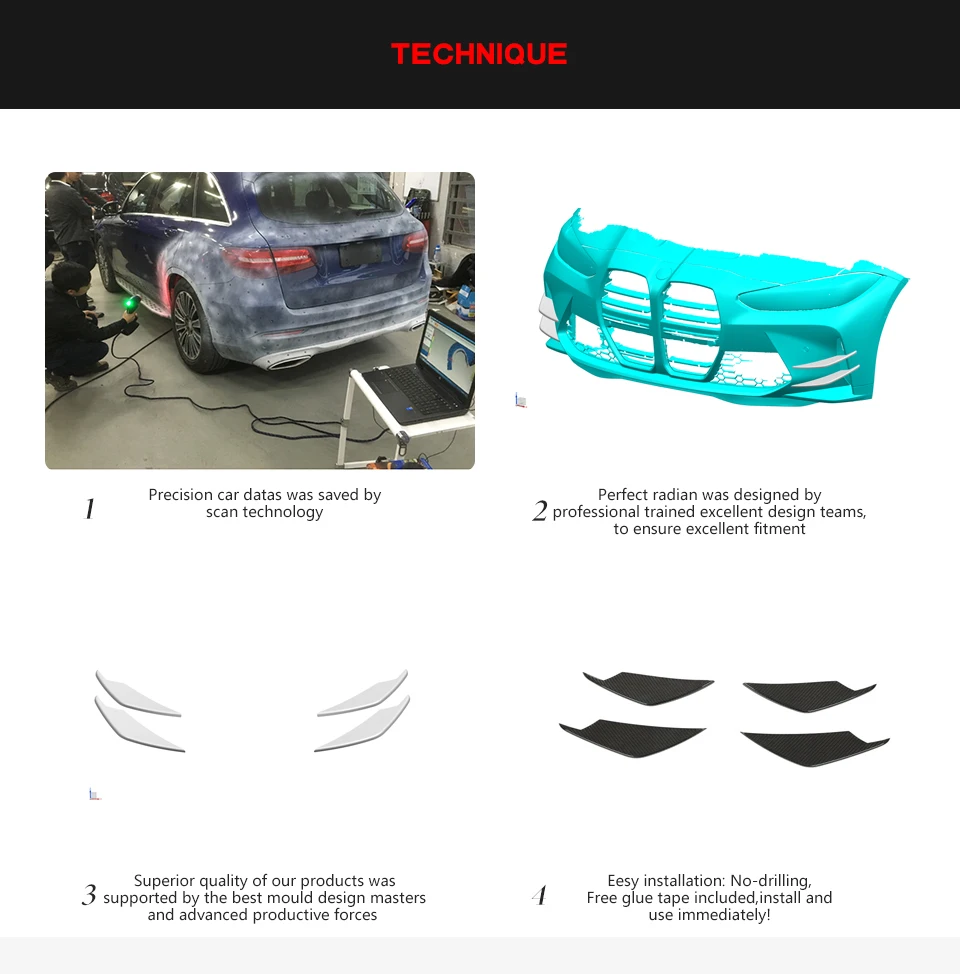 TECHNIQUE

1 Precision car datas was saved by scan technology

2 Perfect radian was designed by professional trained excellent design teams, to ensure excellent fitment

3 Superior quality of our products was supported by the best mould design masters and advanced productive forces

4 Eesy installation: No-drilling, Free glue tape included,install and use immediately!