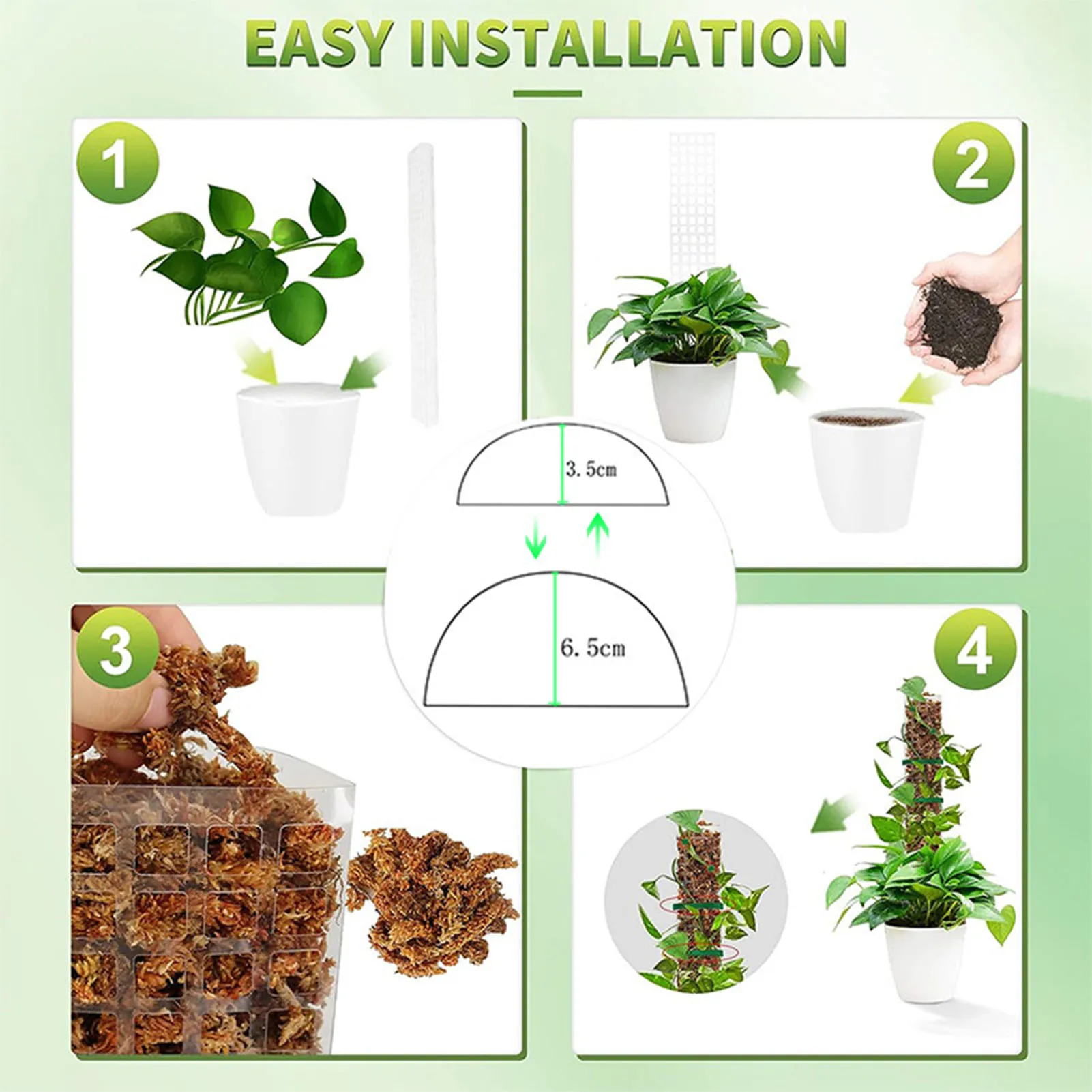 EASY INSTALLATION

1

2

3.5cm

6.5cm

3

4