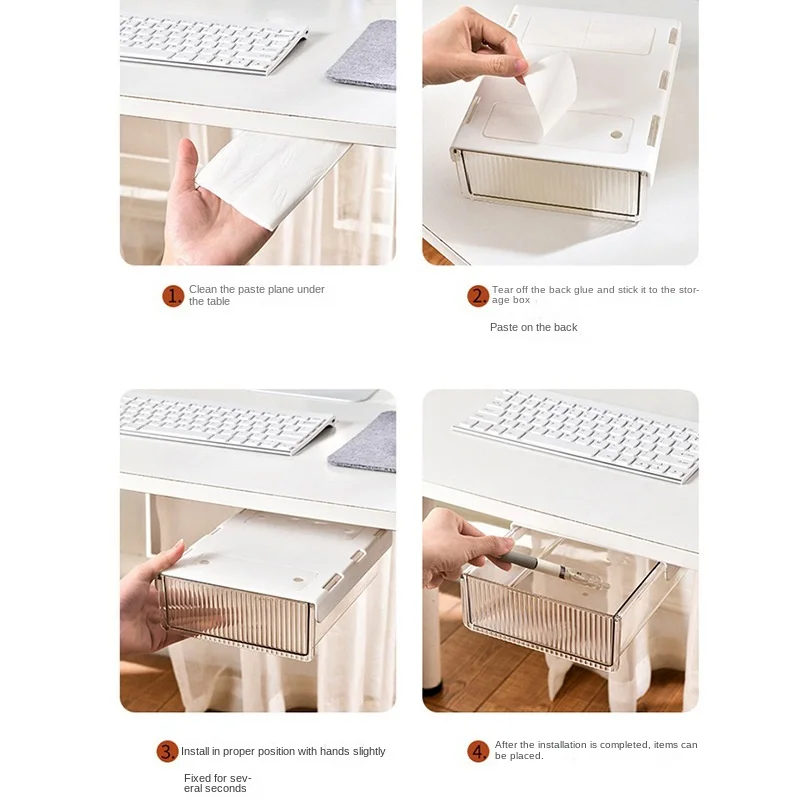 1. Clean the paste plane under the table

2. Tear off the back glue and stick it to the storage box

Paste on the back

3. Install in proper position with hands slightly

Fixed for several seconds

4. After the installation is completed, items can be placed.