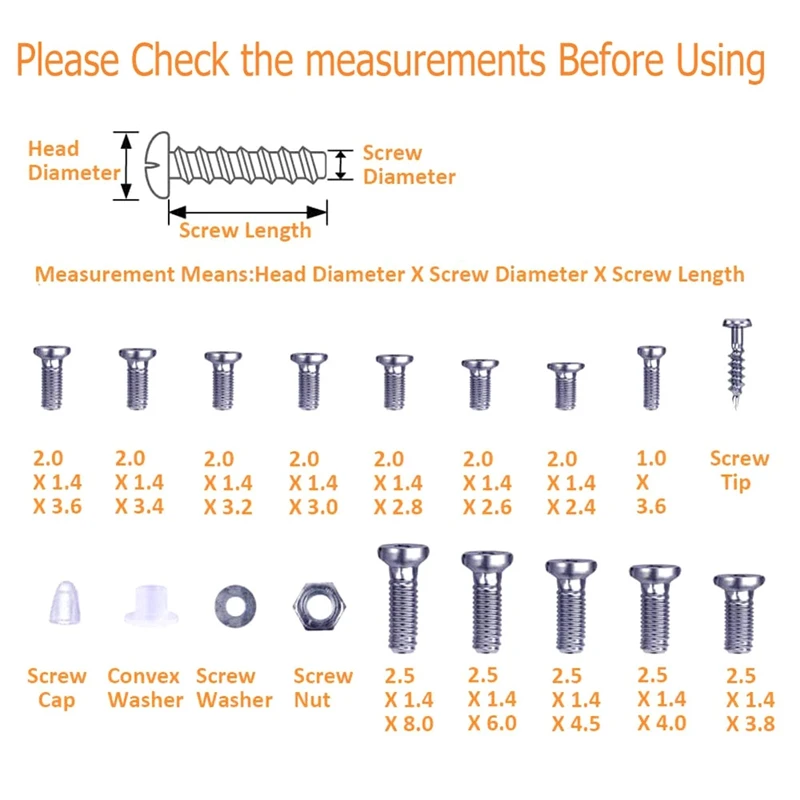 Please Check the measurements Before Using

Head Diameter

Screw Diameter

Screw Length

Measurement Means:Head Diameter X Screw Diameter X Screw Length

2.0 X 1.4 X 3.6

2.0 X 1.4 X 3.4

2.0 X 1.4 X 3.2

2.0 X 1.4 X 3.0

2.0 X 1.4 X 2.8

2.0 X 1.4 X 2.6

2.0 X 1.4 X 2.4

1.0 X 3.6

Screw Tip

Screw Cap

Convex Washer

Screw Washer

Screw Nut

2.5 X 1.4 X 8.0

2.5 X 1.4 X 6.0

2.5 X 1.4 X 4.5

2.5 X 1.4 X 4.0

2.5 X 1.4 X 3.8