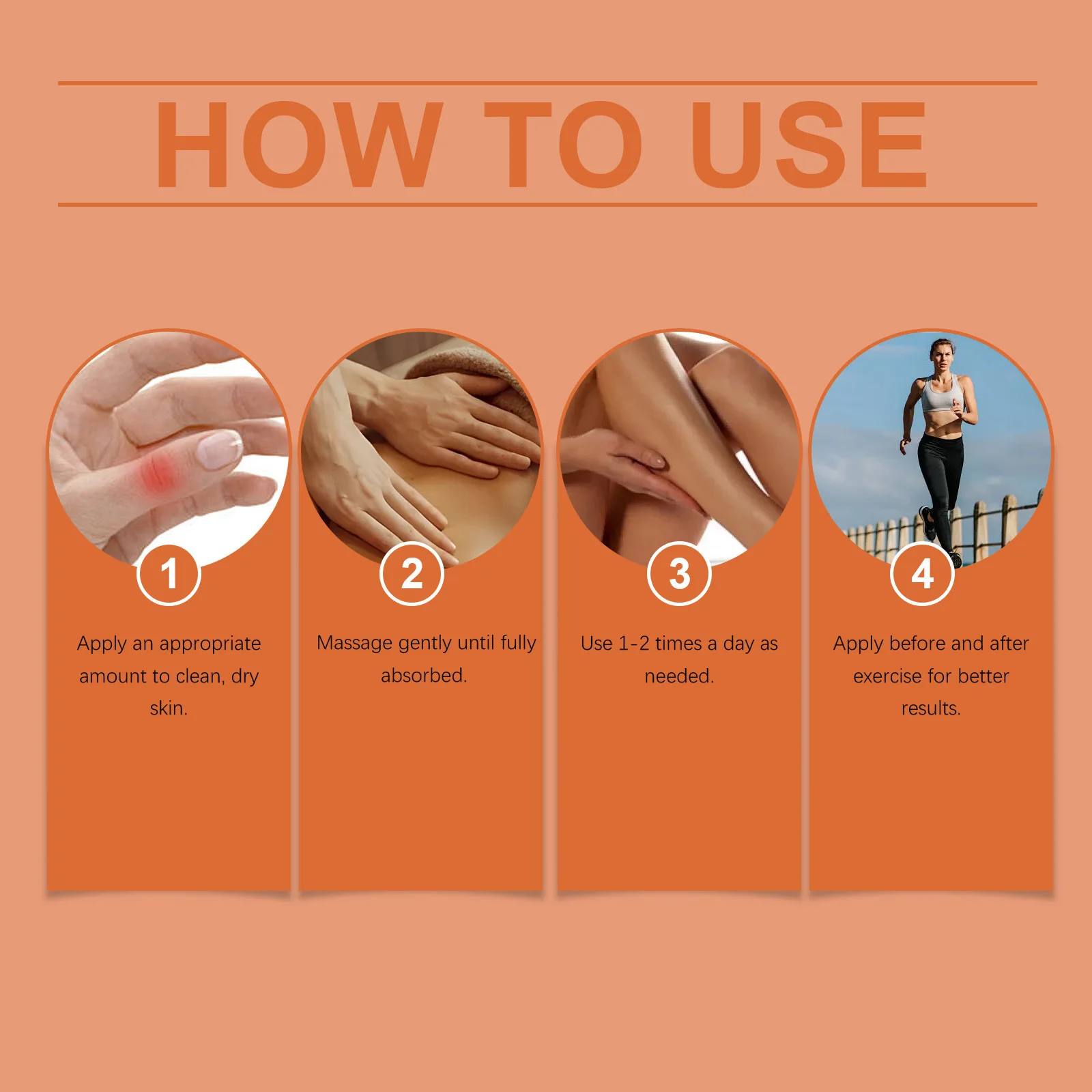 HOW TO USE

1

Apply an appropriate amount to clean, dry skin.

2

Massage gently until fully absorbed.

3

Use 1-2 times a day as needed.

4

Apply before and after exercise for better results.