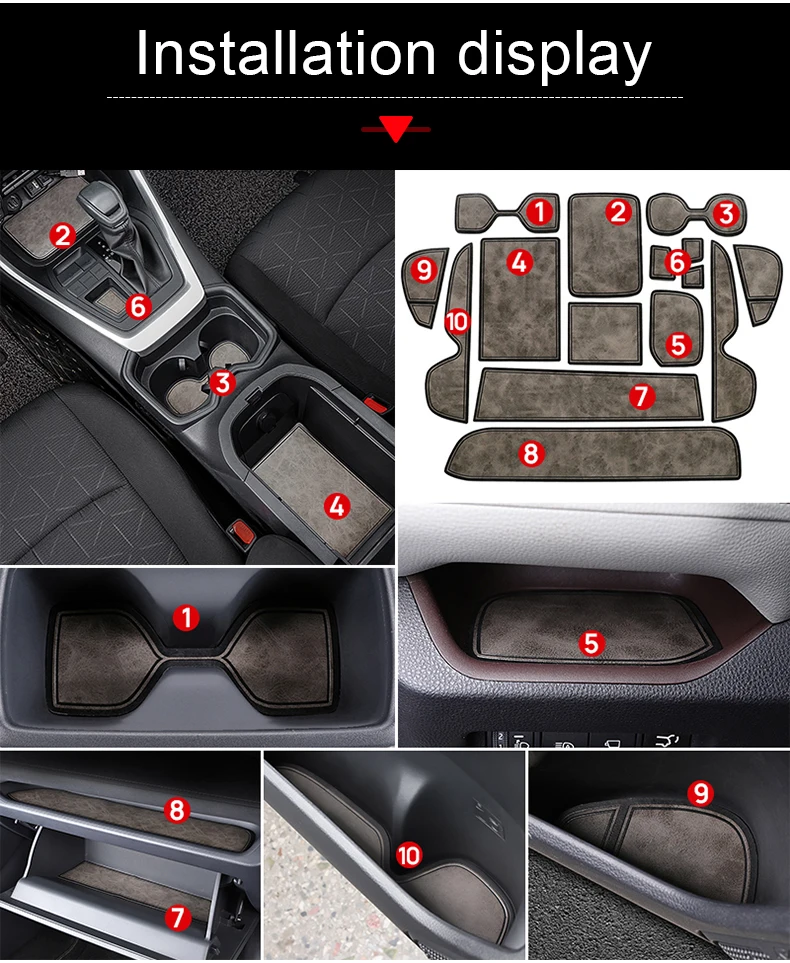 Installation display

2
6
3
4

1
2
3
9
4
6
10
5
7
8

1

5

8
7

10

9