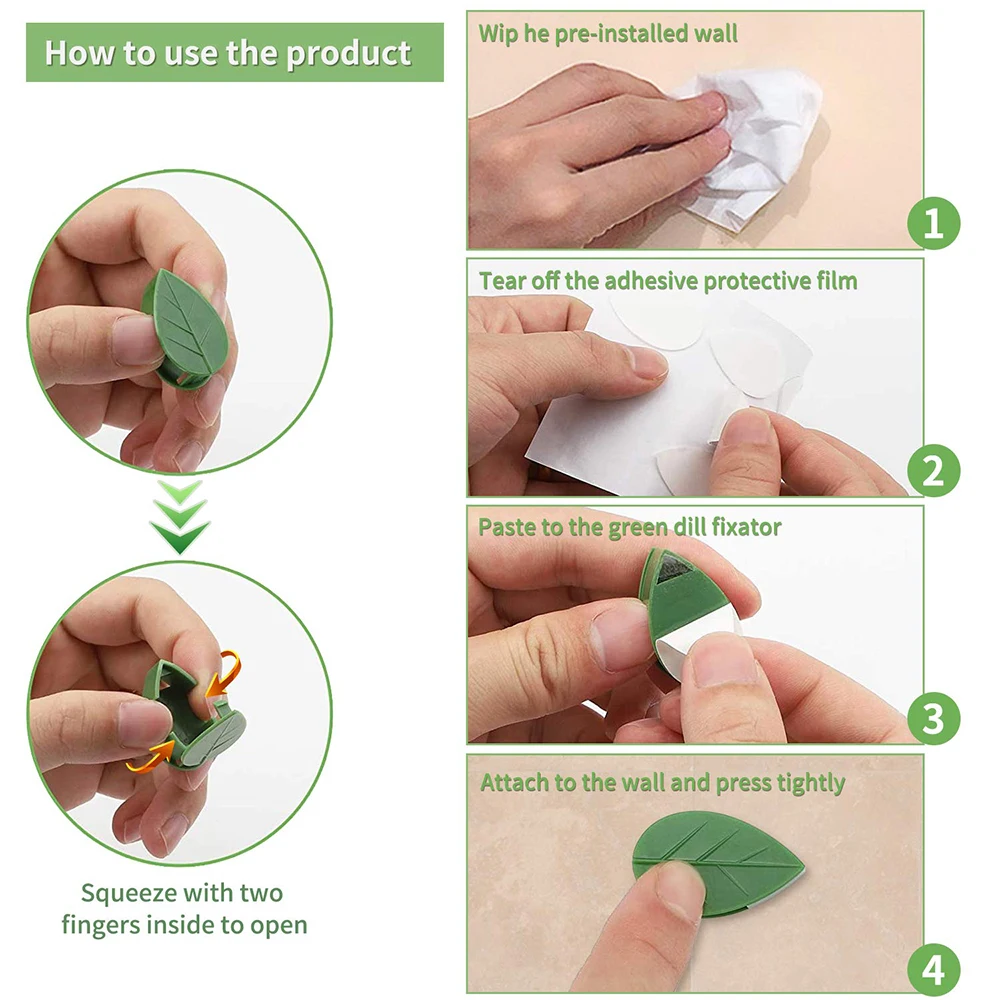 How to use the product

Squeeze with two fingers inside to open

Wip he pre-installed wall

1

Tear off the adhesive protective film

2

Paste to the green dill fixator

3

Attach to the wall and press tightly

4