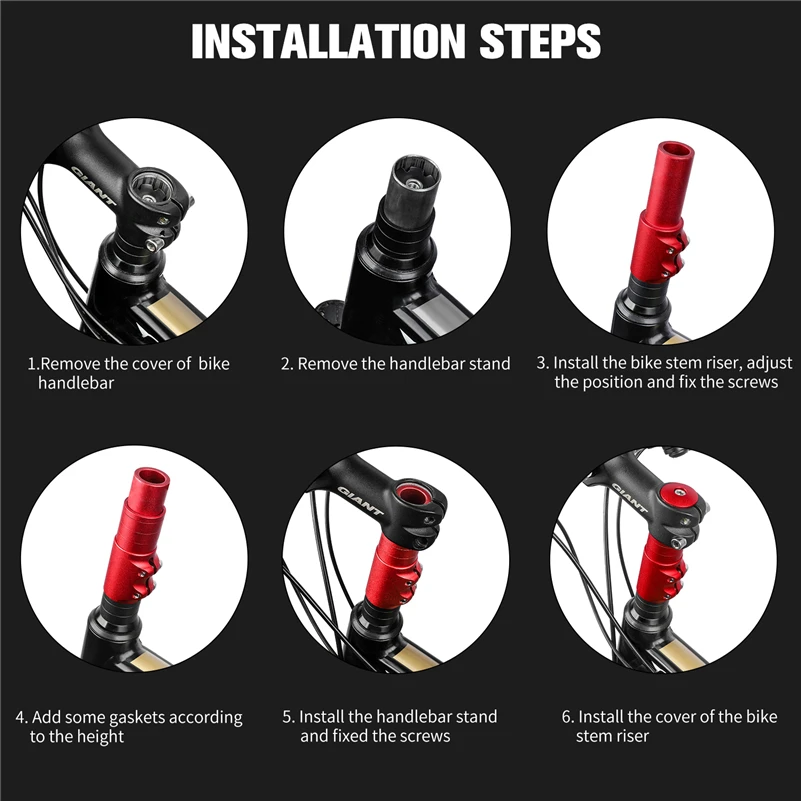 INSTALLATION STEPS

GIANT

1.Remove the cover of bike handlebar

2. Remove the handlebar stand

3. Install the bike stem riser, adjust the position and fix the screws

GIANT

GIANT

4. Add some gaskets according to the height

5. Install the handlebar stand and fixed the screws

6. Install the cover of the bike stem riser