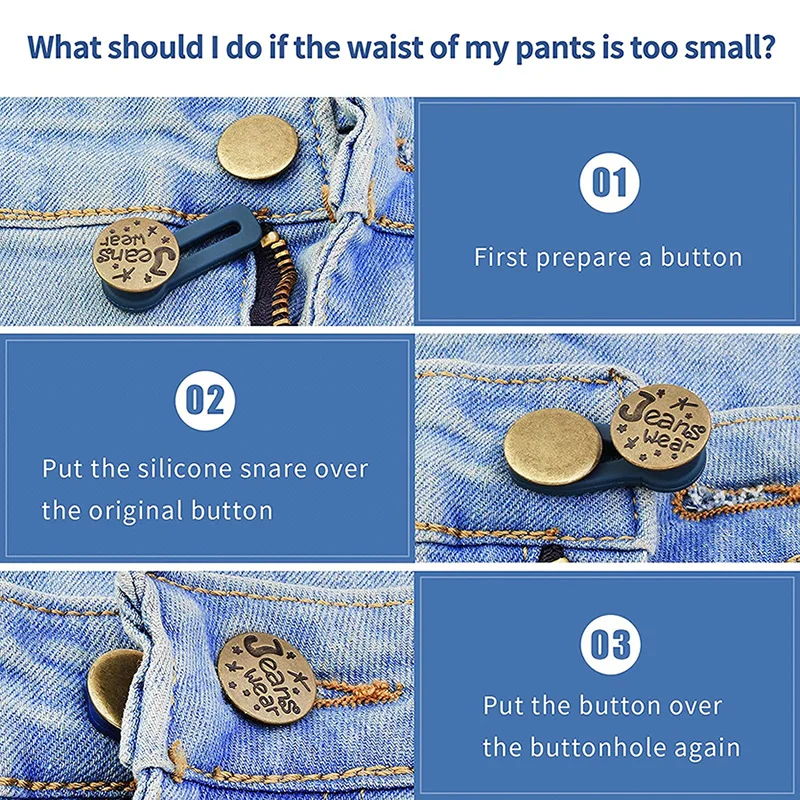 What should I do if the waist of my pants is too small?

Jeans wear

01

First prepare a button

02

Put the silicone snare over the original button

Jeans wear

Jeans wear

03

Put the button over the buttonhole again