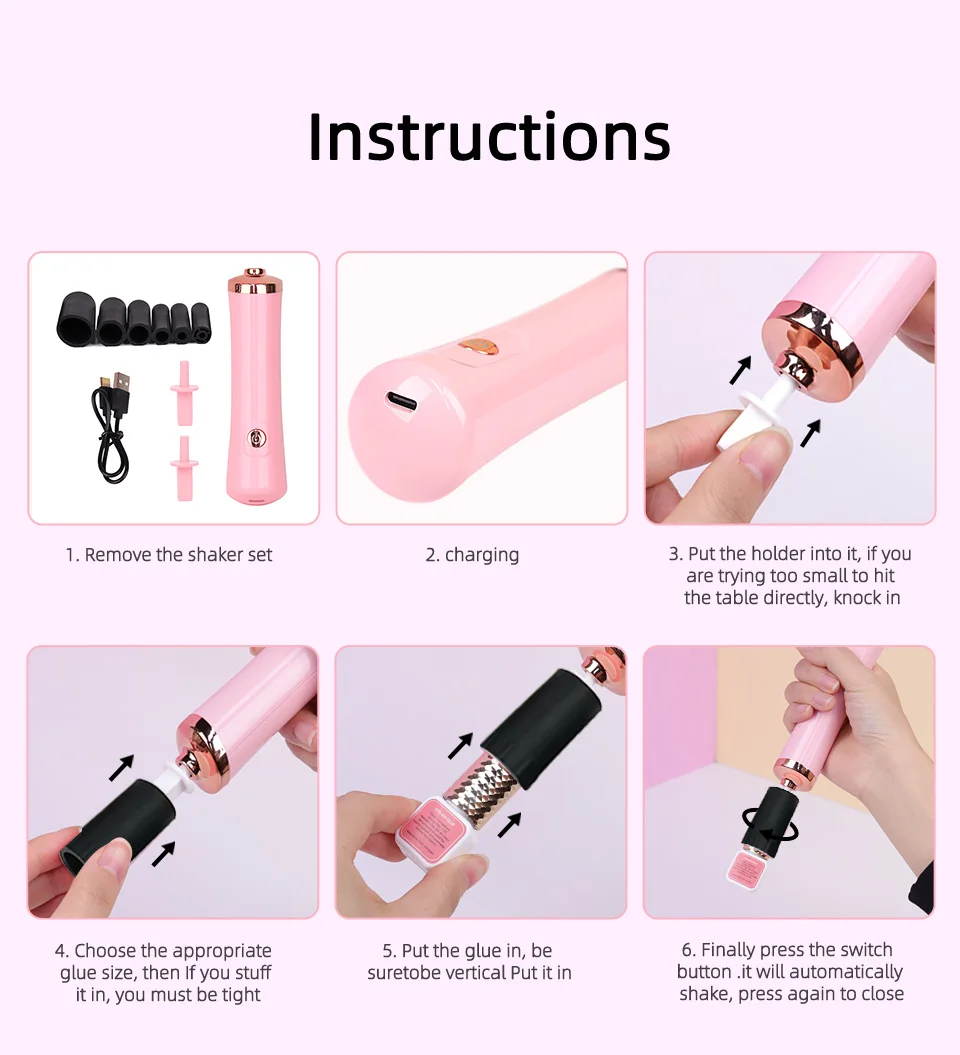 Instructions

1. Remove the shaker set

2. charging

3. Put the holder into it, if you are trying too small to hit the table directly, knock in

4. Choose the appropriate glue size, then If you stuff it in, you must be tight

5. Put the glue in, be suretobe vertical Put it in

6. Finally press the switch button .it will automatically shake, press again to close