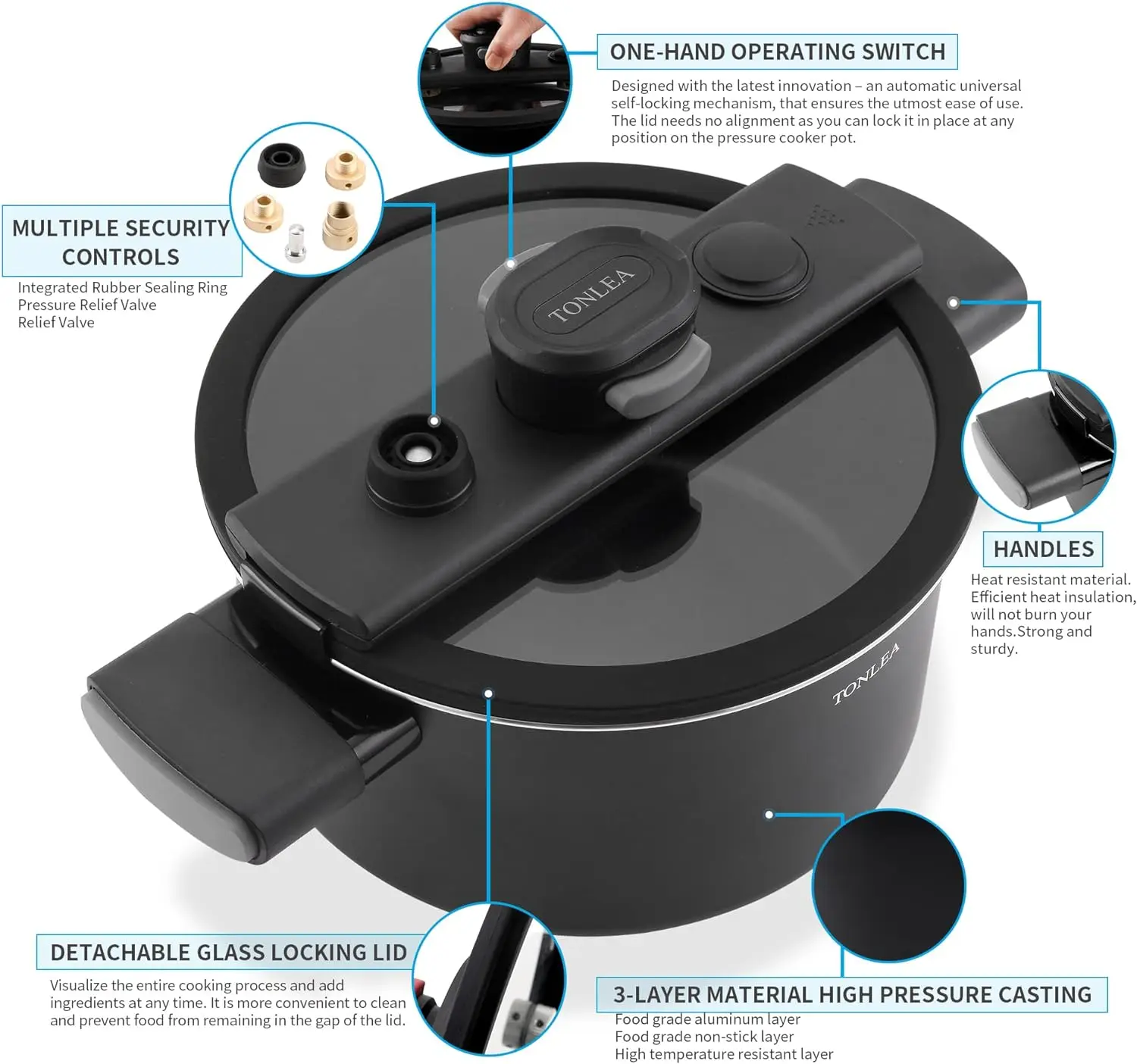 ONE-HAND OPERATING SWITCH

Designed with the latest innovation – an automatic universal self-locking mechanism, that ensures the utmost ease of use. The lid needs no alignment as you can lock it in place at any position on the pressure cooker pot.

MULTIPLE SECURITY CONTROLS

Integrated Rubber Sealing Ring
Pressure Relief Valve
Relief Valve

TONLEA

HANDLES

Heat resistant material. Efficient heat insulation, will not burn your hands.Strong and sturdy.

TONLEA

DETACHABLE GLASS LOCKING LID

Visualize the entire cooking process and add ingredients at any time. It is more convenient to clean and prevent food from remaining in the gap of the lid.

3-LAYER MATERIAL HIGH PRESSURE CASTING

Food grade aluminum layer
Food grade non-stick layer
High temperature resistant layer