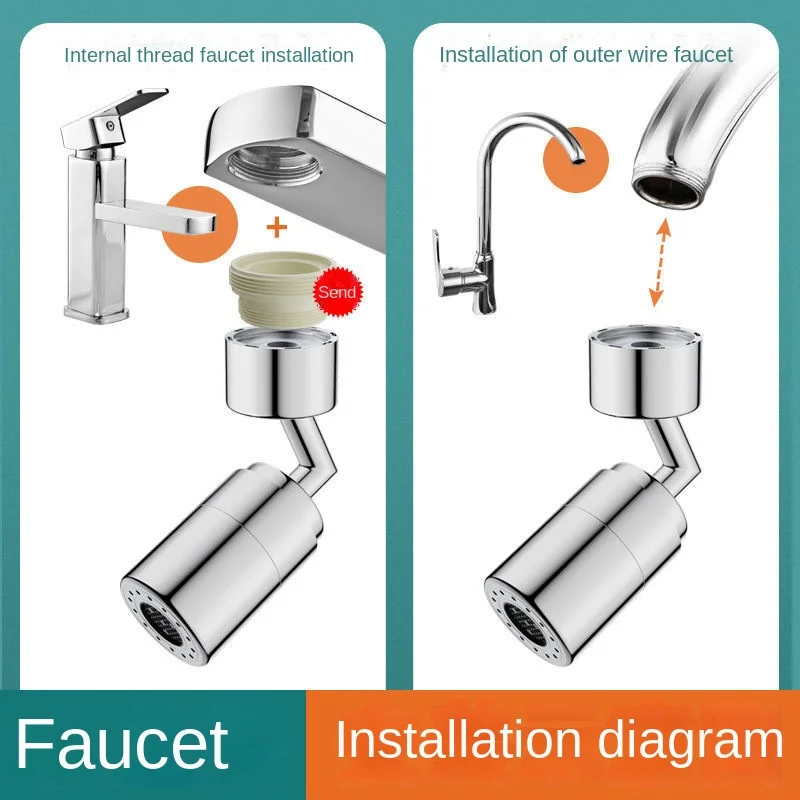 Internal thread faucet installation

+

Send

Installation of outer wire faucet

Faucet

Installation diagram